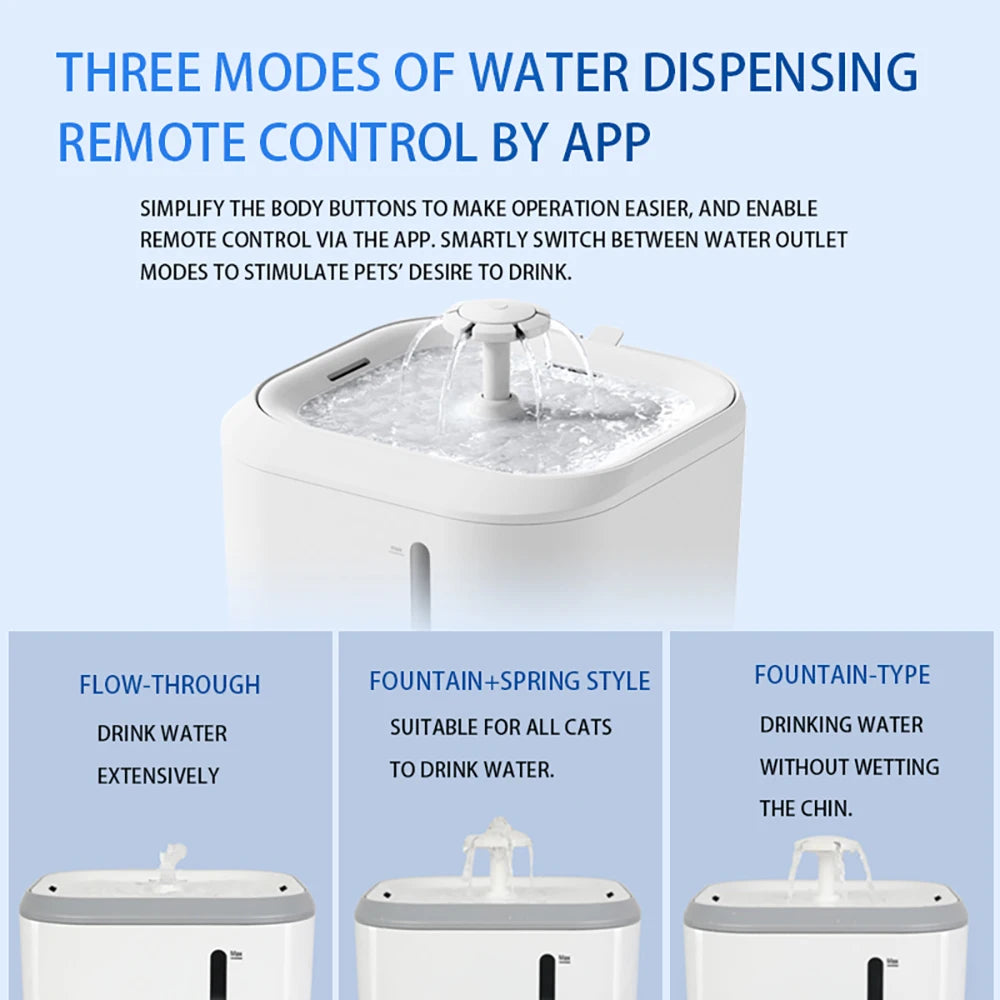 THREE MODES OF WATER DISPENSING
REMOTE CONTROL BY APP

SIMPLIFY THE BODY BUTTONS TO MAKE OPERATION EASIER, AND ENABLE REMOTE CONTROL VIA THE APP. SMARTLY SWITCH BETWEEN WATER OUTLET MODES TO STIMULATE PETS' DESIRE TO DRINK.

FLOW-THROUGH

DRINK WATER EXTENSIVELY

FOUNTAIN+SPRING STYLE

SUITABLE FOR ALL CATS TO DRINK WATER.

FOUNTAIN-TYPE

DRINKING WATER WITHOUT WETTING THE CHIN.