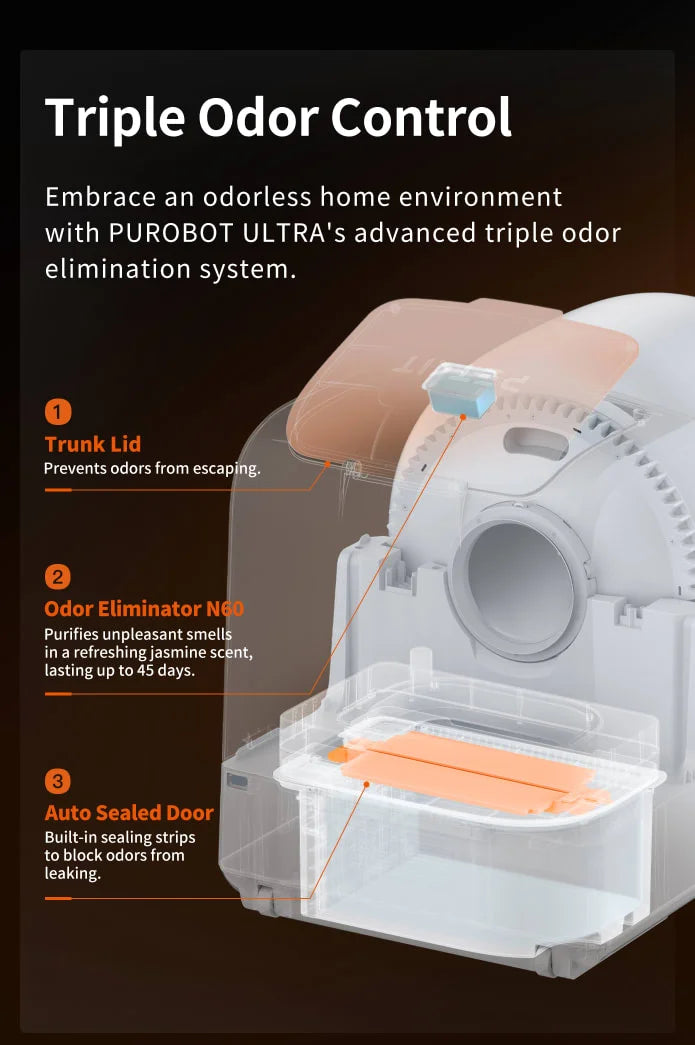 Triple Odor Control

Embrace an odorless home environment with PUROBOT ULTRA's advanced triple odor elimination system.

1
Trunk Lid
Prevents odors from escaping.

2
Odor Eliminator N60
Purifies unpleasant smells in a refreshing jasmine scent, lasting up to 45 days.

3
Auto Sealed Door
Built-in sealing strips to block odors from leaking.