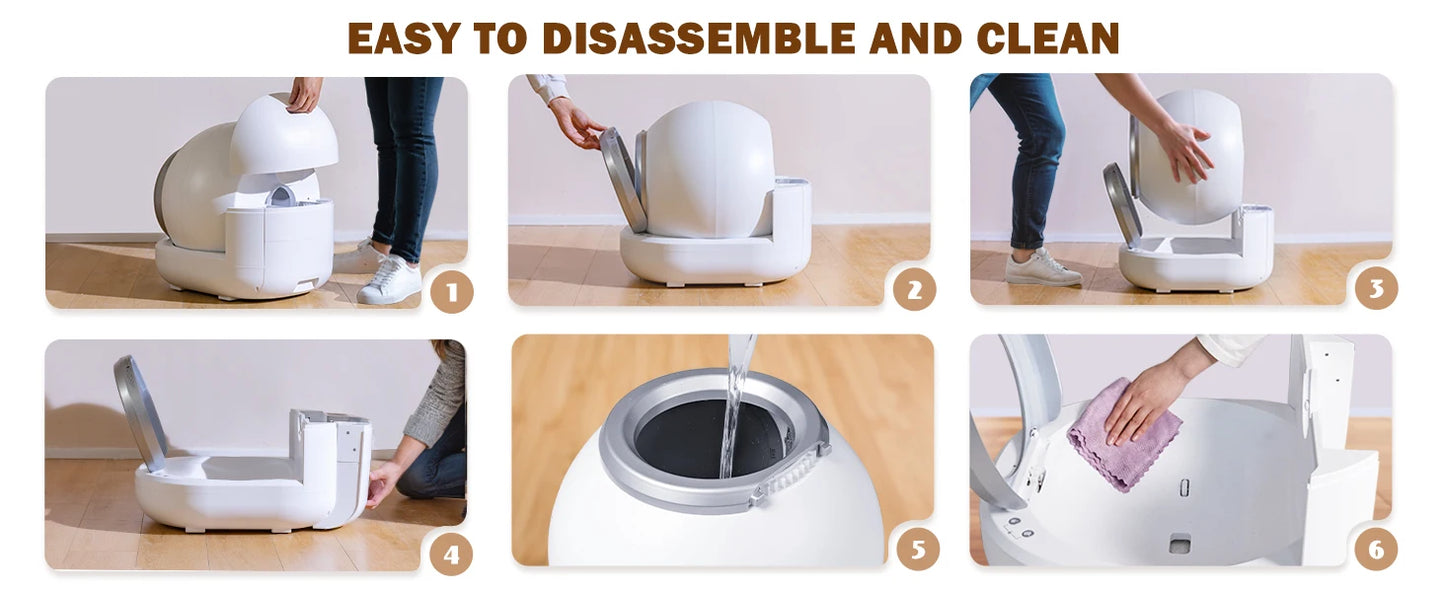 EASY TO DISASSEMBLE AND CLEAN

1

2

3

4

5

6