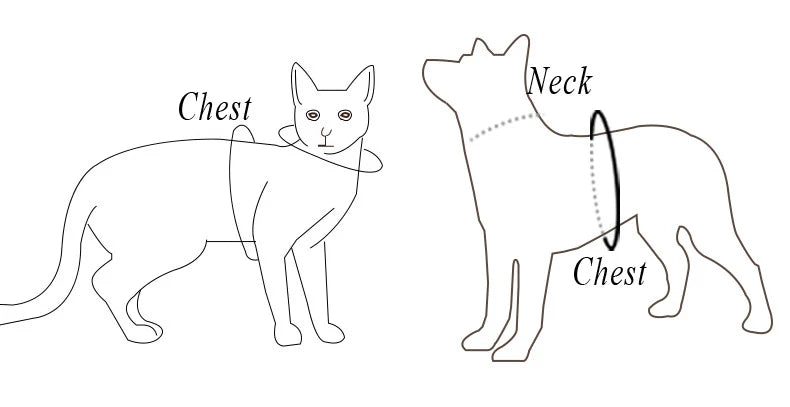 Chest

Neck

Chest