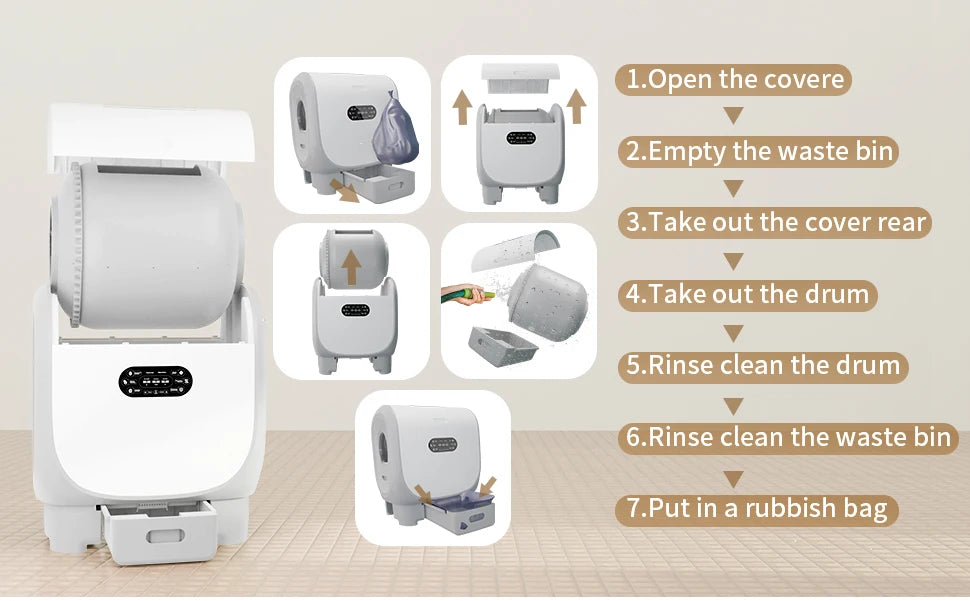 1.Open the covere

2.Empty the waste bin

3.Take out the cover rear

4.Take out the drum

5.Rinse clean the drum

6.Rinse clean the waste bin

7.Put in a rubbish bag