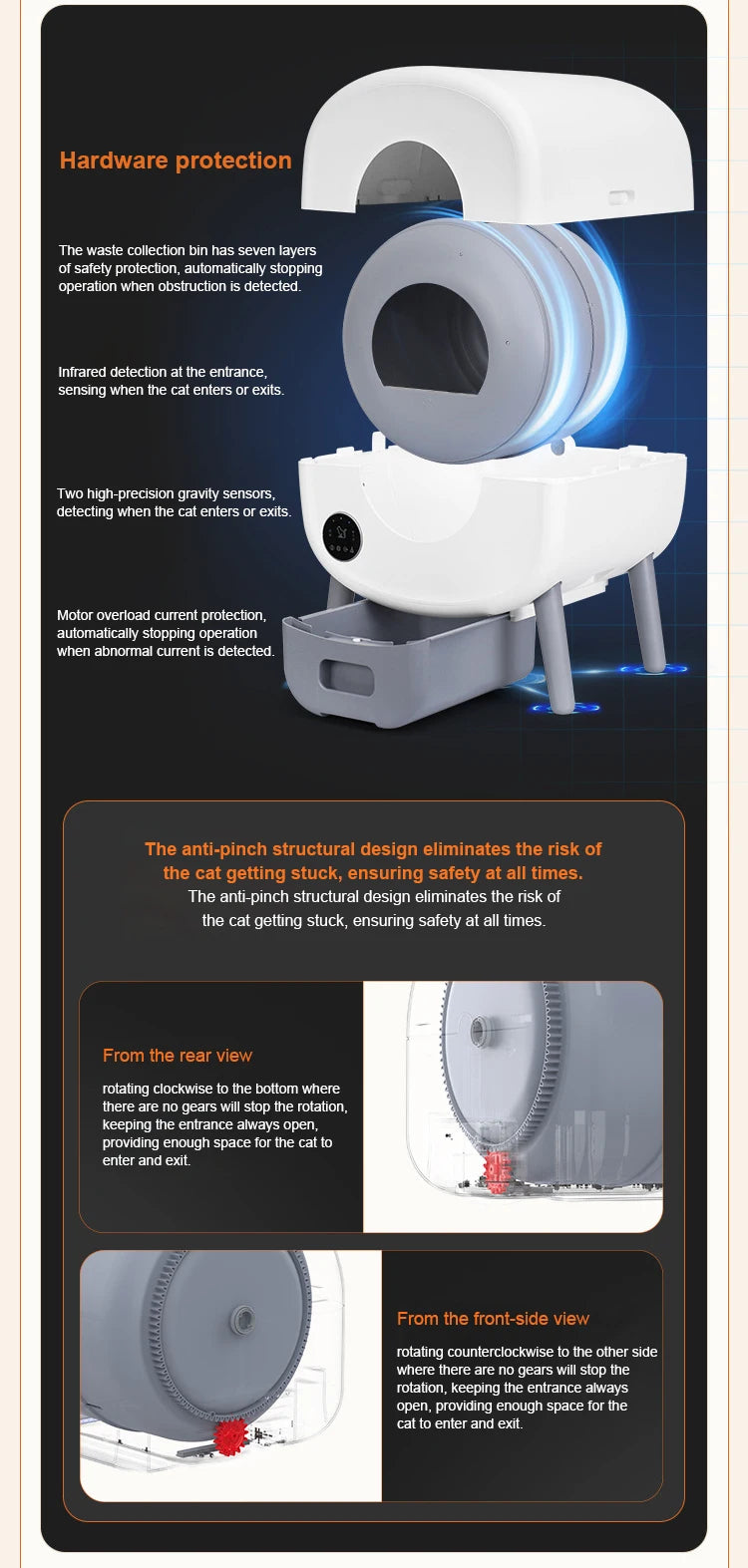 Hardware protection

The waste collection bin has seven layers of safety protection, automatically stopping operation when obstruction is detected.

Infrared detection at the entrance, sensing when the cat enters or exits.

Two high-precision gravity sensors, detecting when the cat enters or exits.

Motor overload current protection, automatically stopping operation when abnormal current is detected.

The anti-pinch structural design eliminates the risk of the cat getting stuck, ensuring safety at all times.
The anti-pinch structural design eliminates the risk of the cat getting stuck, ensuring safety at all times.

From the rear view

rotating clockwise to the bottom where there are no gears will stop the rotation, keeping the entrance always open, providing enough space for the cat to enter and exit.

From the front-side view

rotating counterclockwise to the other side where there are no gears will stop the rotation, keeping the entrance always open, providing enough space for the cat to enter and exit.