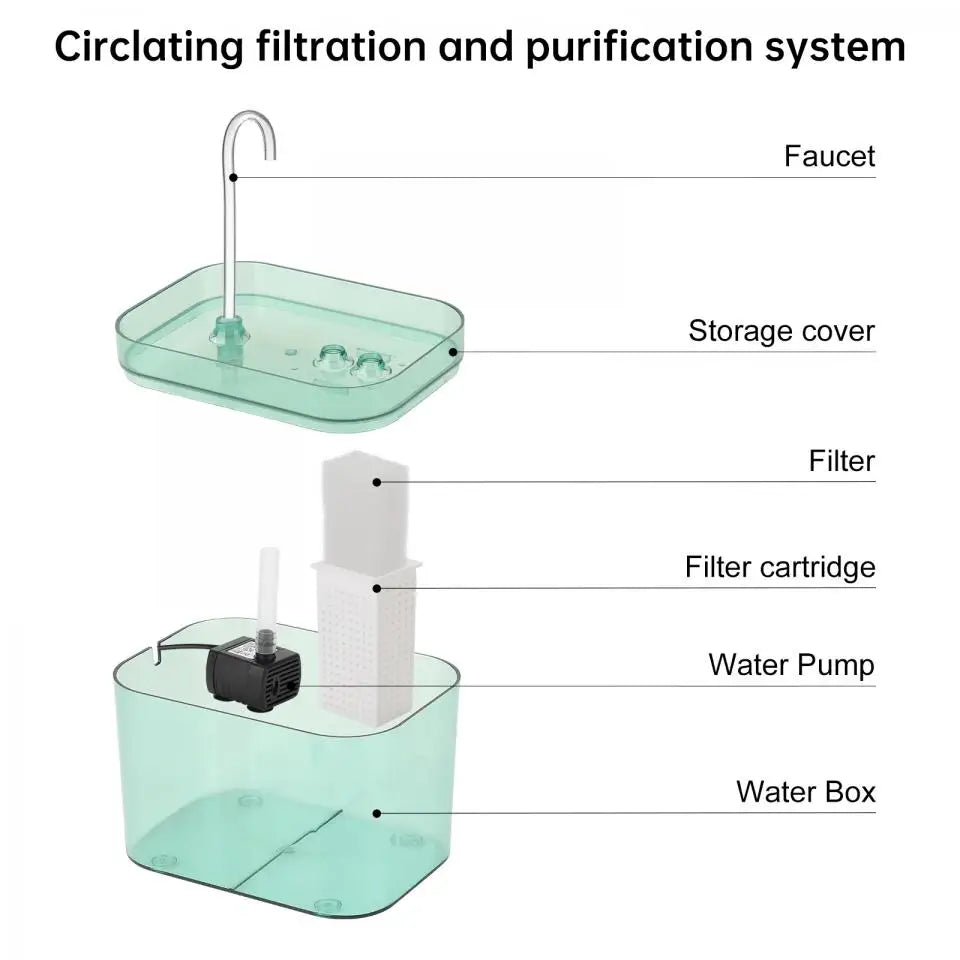 Circlating filtration and purification system

Faucet

Storage cover

Filter

Filter cartridge

Water Pump

Water Box