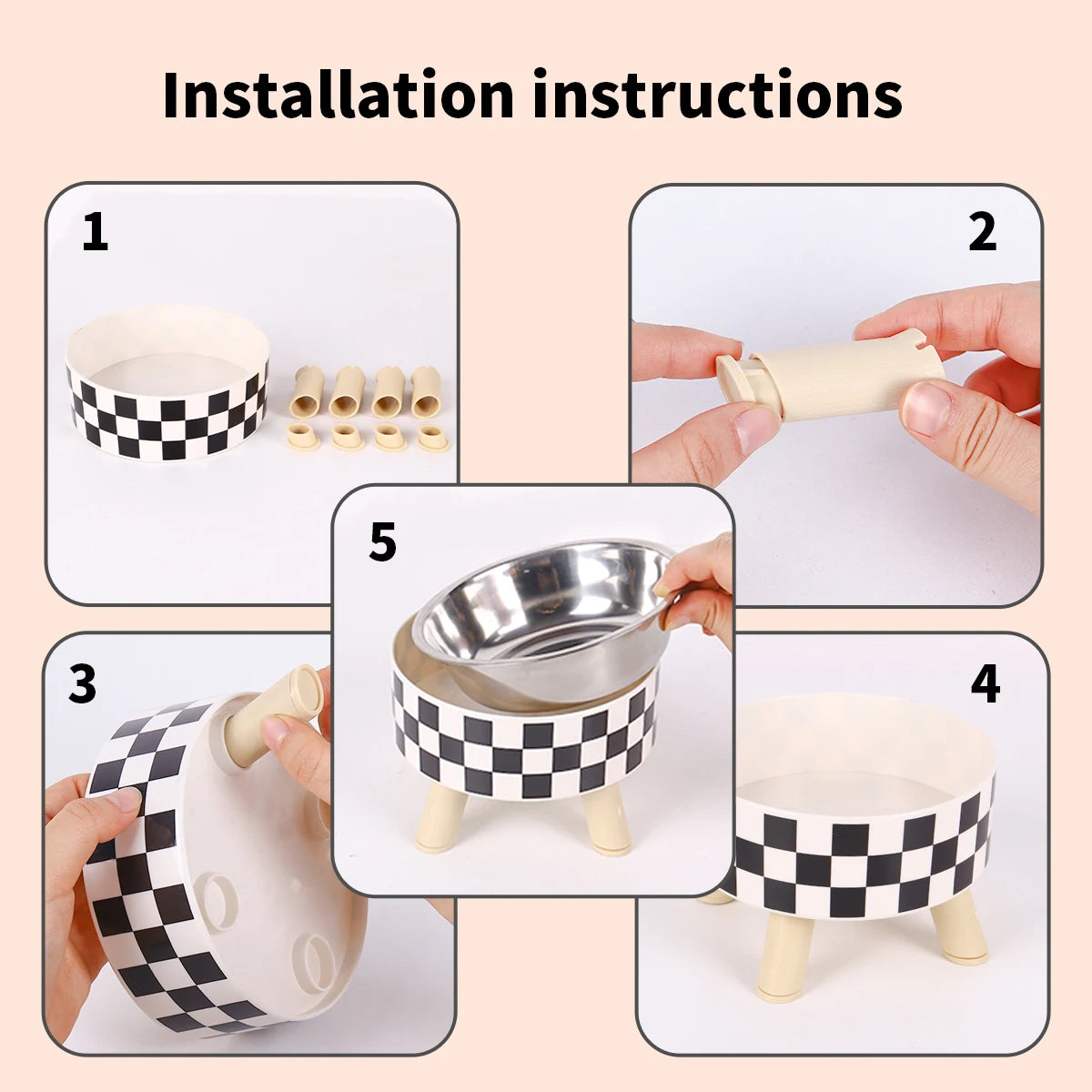 Installation instructions

1

2

5

3

4