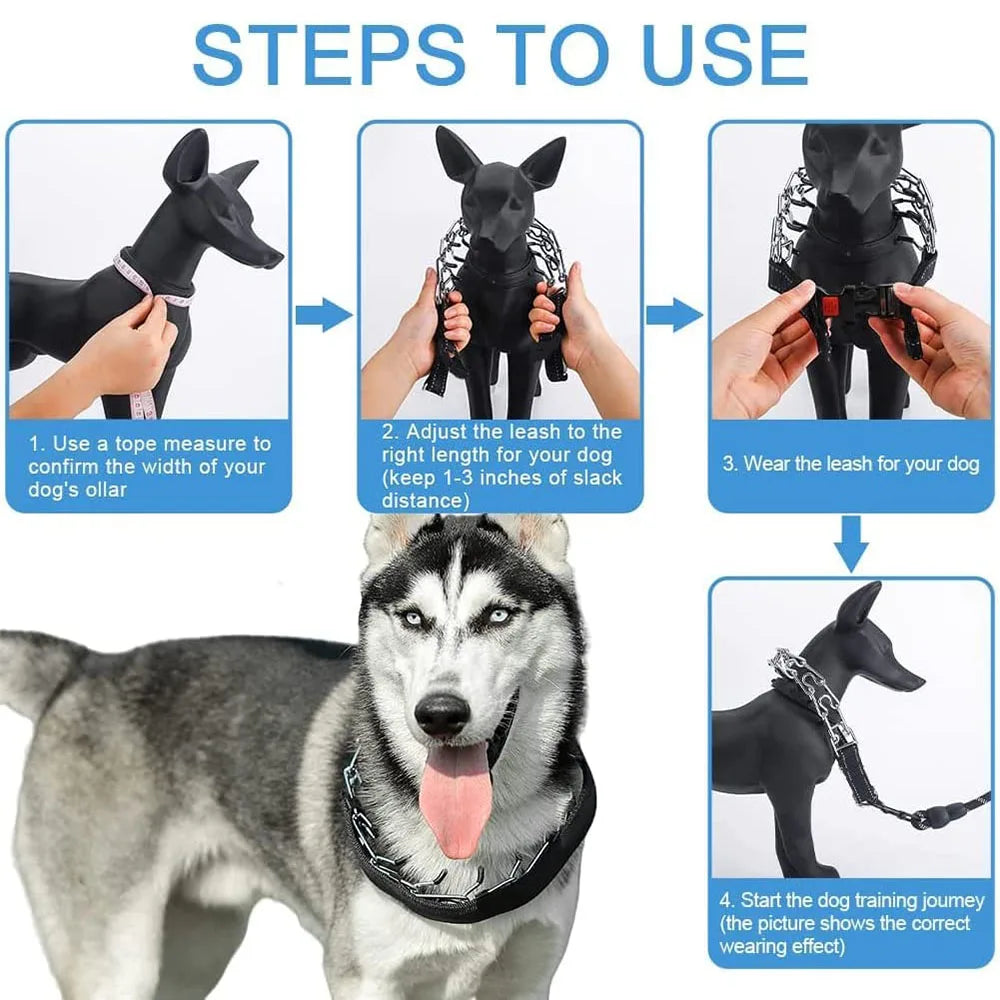 STEPS TO USE

1. Use a tope measure to confirm the width of your dog's ollar

2. Adjust the leash to the right length for your dog (keep 1-3 inches of slack distance)

3. Wear the leash for your dog

4. Start the dog training journey (the picture shows the correct wearing effect)