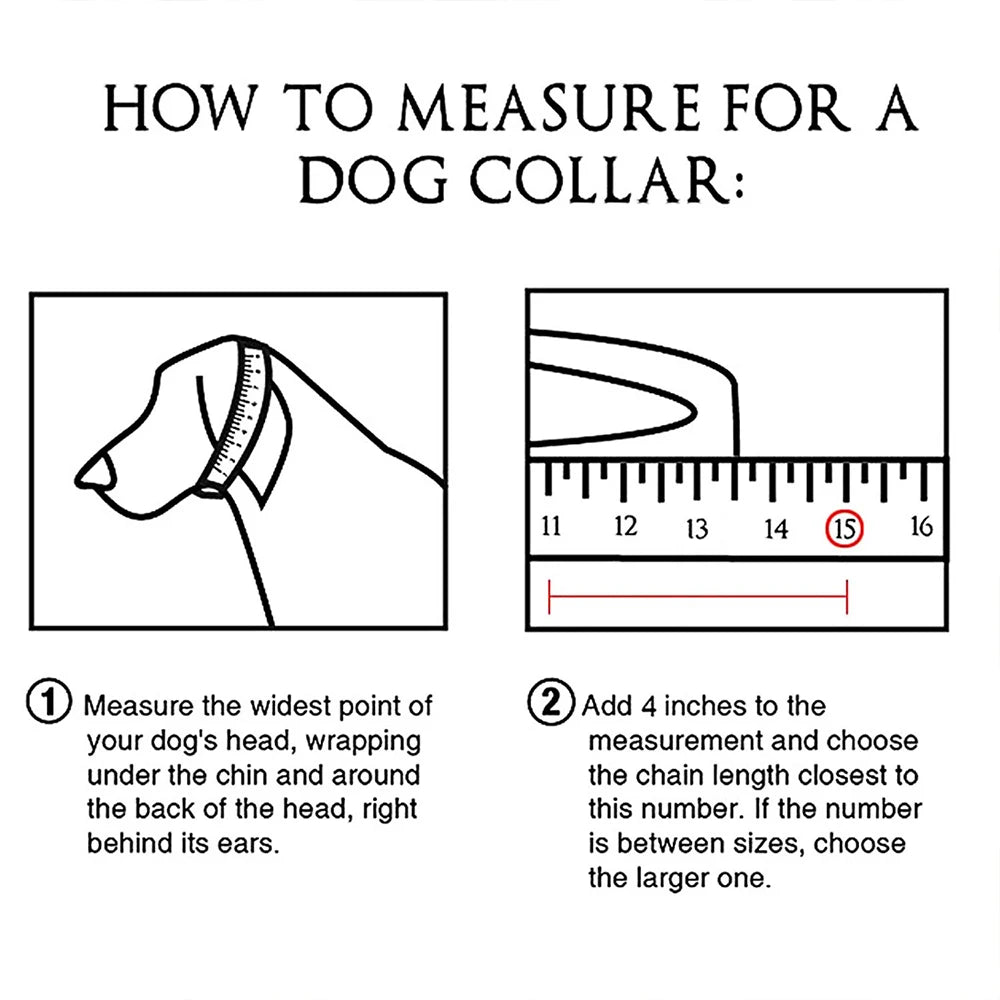 HOW TO MEASURE FOR A DOG COLLAR:

11 12 13 14 15 16

① Measure the widest point of your dog's head, wrapping under the chin and around the back of the head, right behind its ears.

② Add 4 inches to the measurement and choose the chain length closest to this number. If the number is between sizes, choose the larger one.