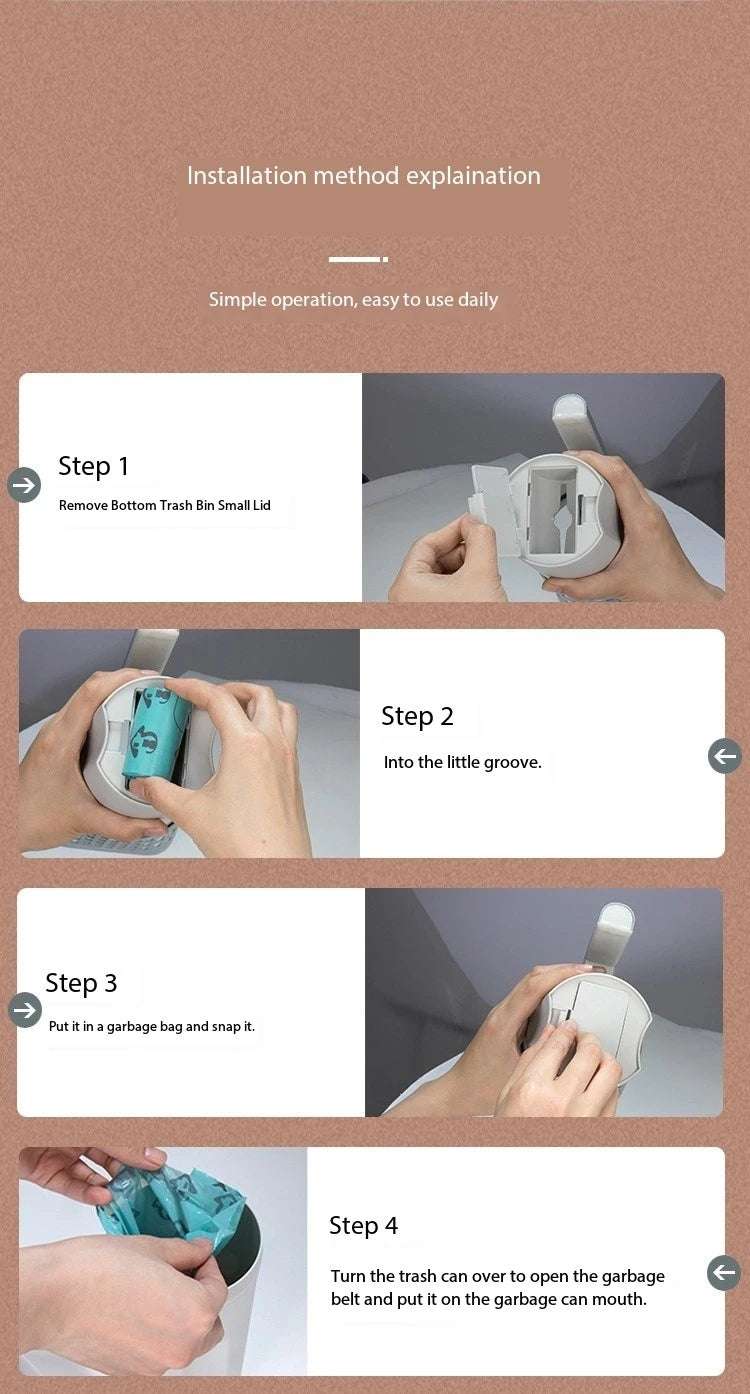 Installation method explaination

Simple operation, easy to use daily

Step 1

Remove Bottom Trash Bin Small Lid

Step 2

Into the little groove.

Step 3

Put it in a garbage bag and snap it.

Step 4

Turn the trash can over to open the garbage belt and put it on the garbage can mouth.