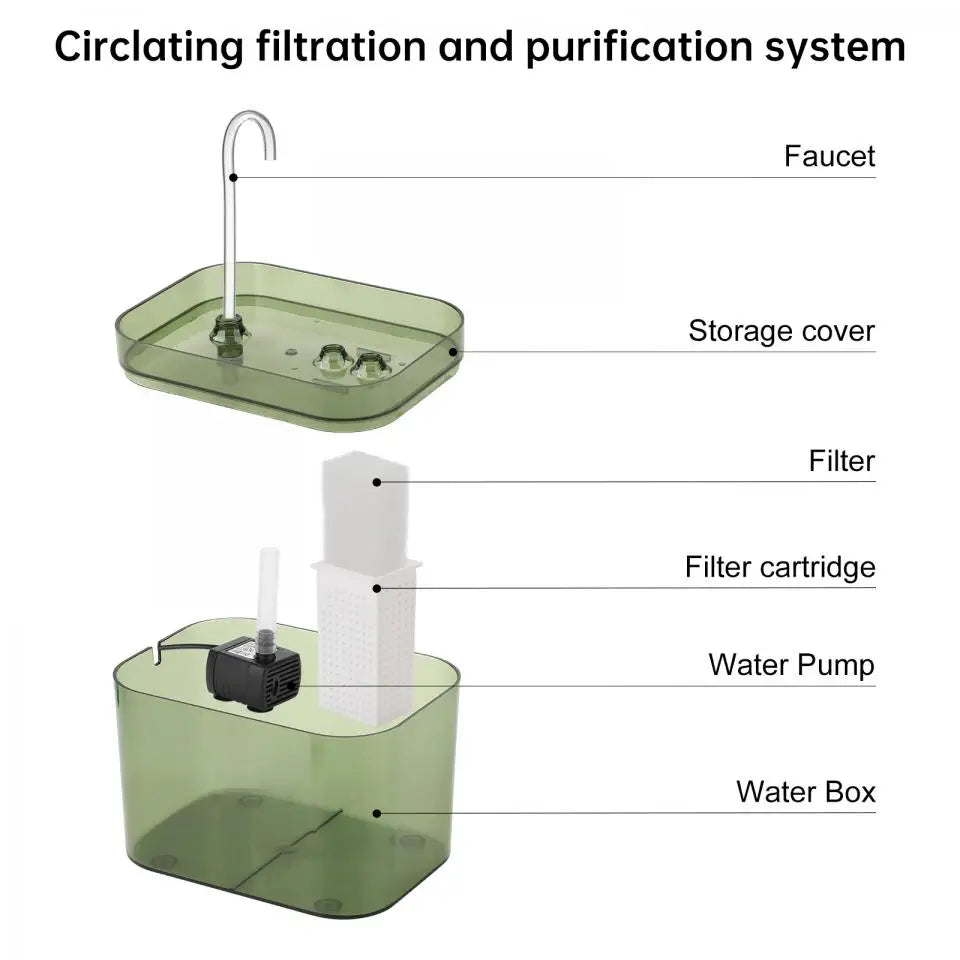 Circlating filtration and purification system

Faucet

Storage cover

Filter

Filter cartridge

Water Pump

Water Box