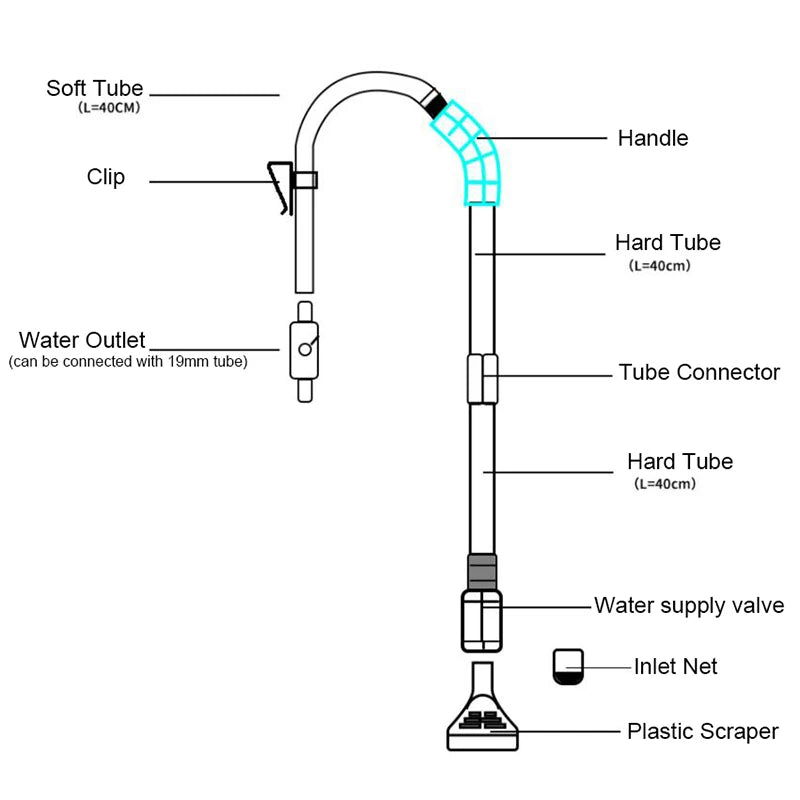 Soft Tube
(L=40CM)

Clip

Water Outlet
(can be connected with 19mm tube)

Handle

Hard Tube
(L=40cm)

Tube Connector

Hard Tube
(L=40cm)

Water supply valve

Inlet Net

Plastic Scraper