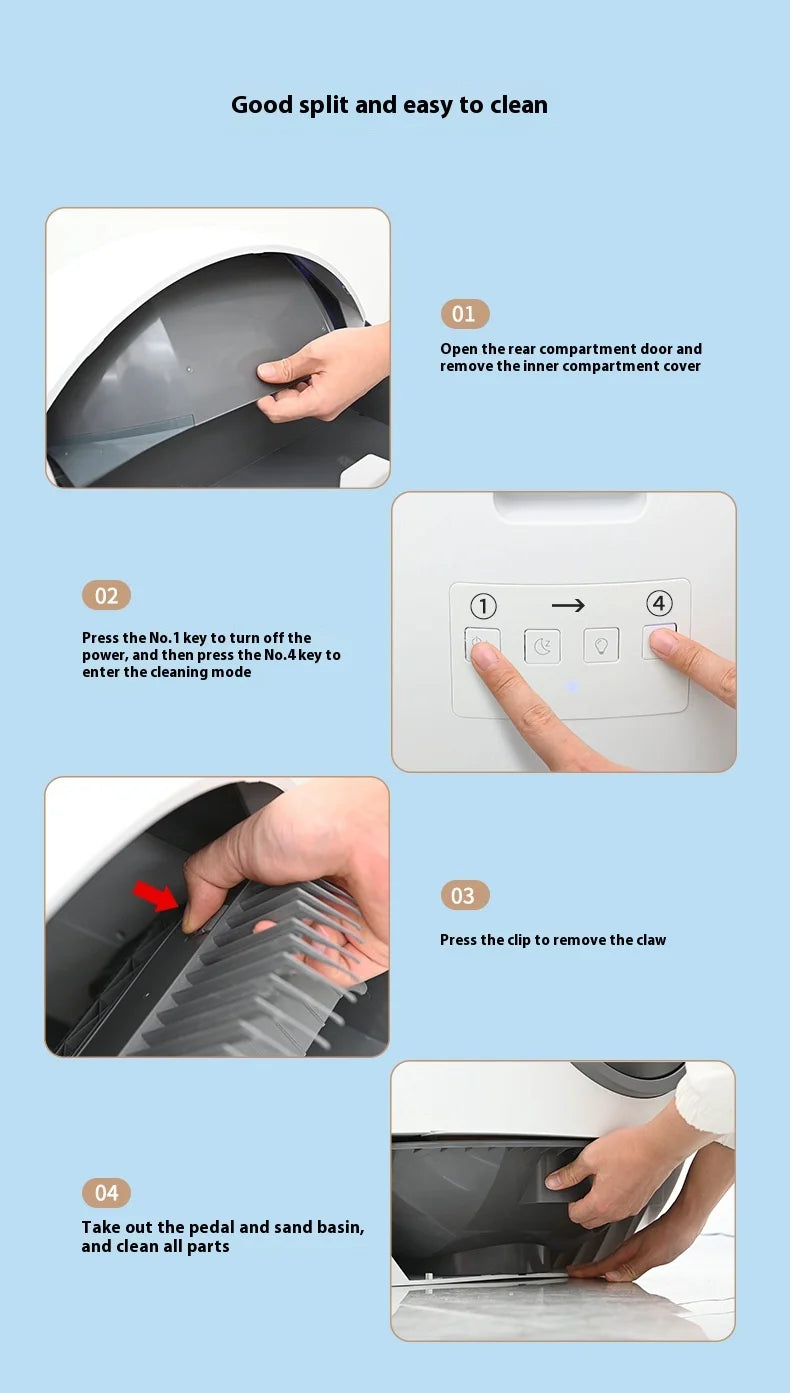 Good split and easy to clean

01

Open the rear compartment door and remove the inner compartment cover

02

Press the No.1 key to turn off the power, and then press the No.4 key to enter the cleaning mode

① → ④

03

Press the clip to remove the claw

04

Take out the pedal and sand basin, and clean all parts