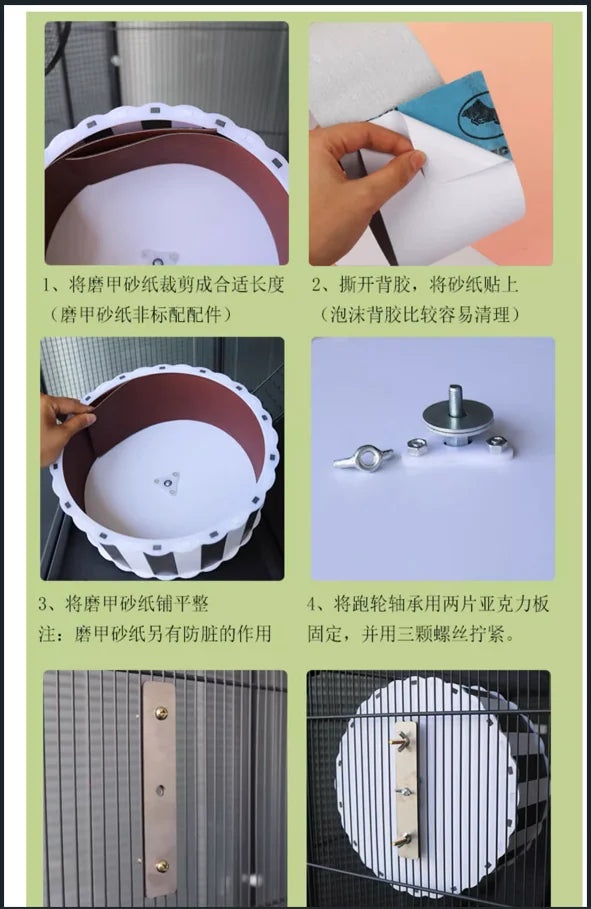 1、将磨甲砂纸裁剪成合适长度
（磨甲砂纸非标配配件）

2、撕开背胶，将砂纸贴上
（泡沫背胶比较容易清理）

3、将磨甲砂纸铺平整
注：磨甲砂纸另有防脏的作用

4、将跑轮轴承用两片亚克力板固定，并用三颗螺丝拧紧。