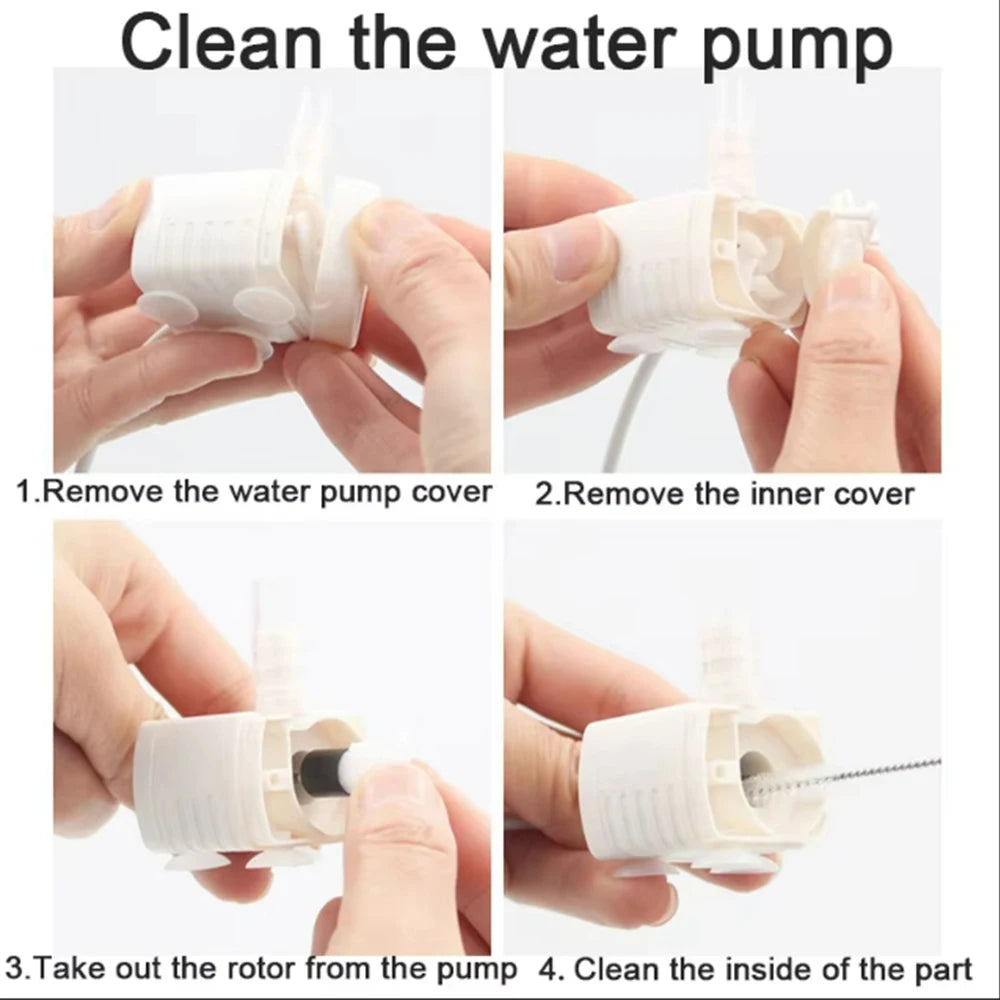 Clean the water pump

1.Remove the water pump cover

2.Remove the inner cover

3.Take out the rotor from the pump

4. Clean the inside of the part