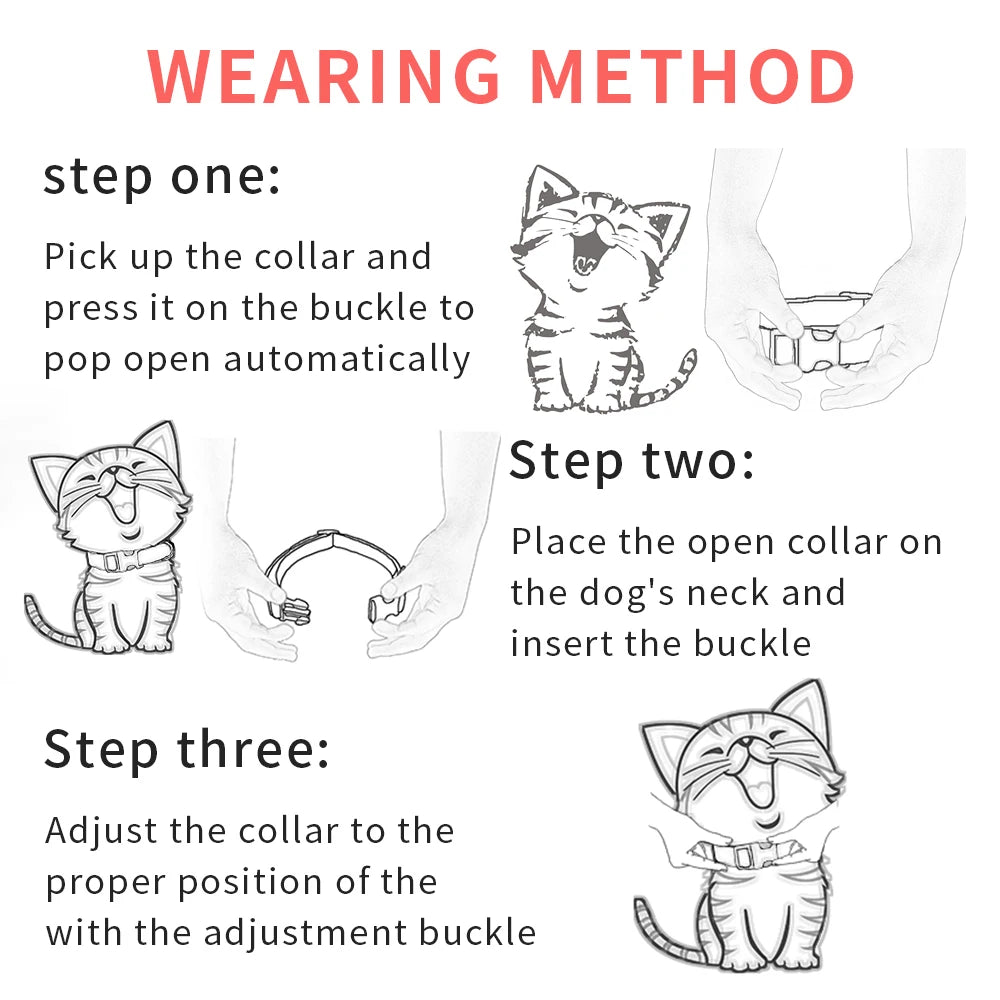 WEARING METHOD

step one:

Pick up the collar and press it on the buckle to pop open automatically

Step two:

Place the open collar on the dog's neck and insert the buckle

Step three:

Adjust the collar to the proper position of the with the adjustment buckle