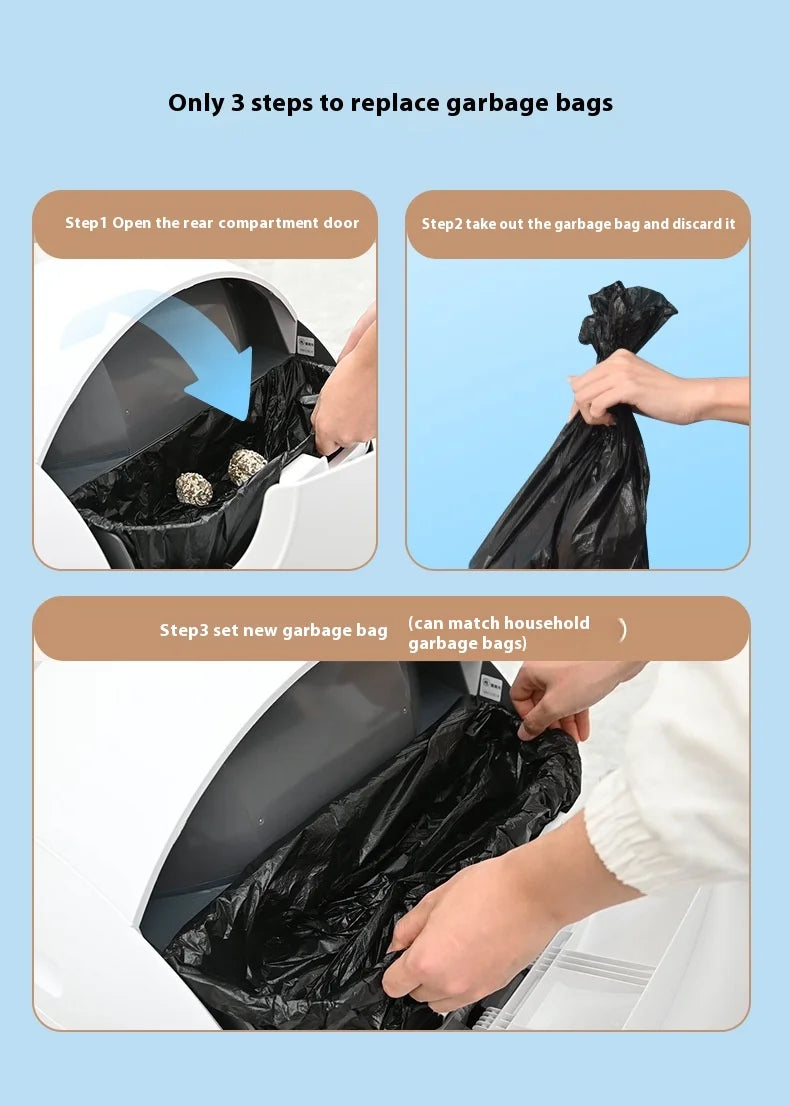 Only 3 steps to replace garbage bags

Step1 Open the rear compartment door

Step2 take out the garbage bag and discard it

Step3 set new garbage bag (can match household garbage bags) )