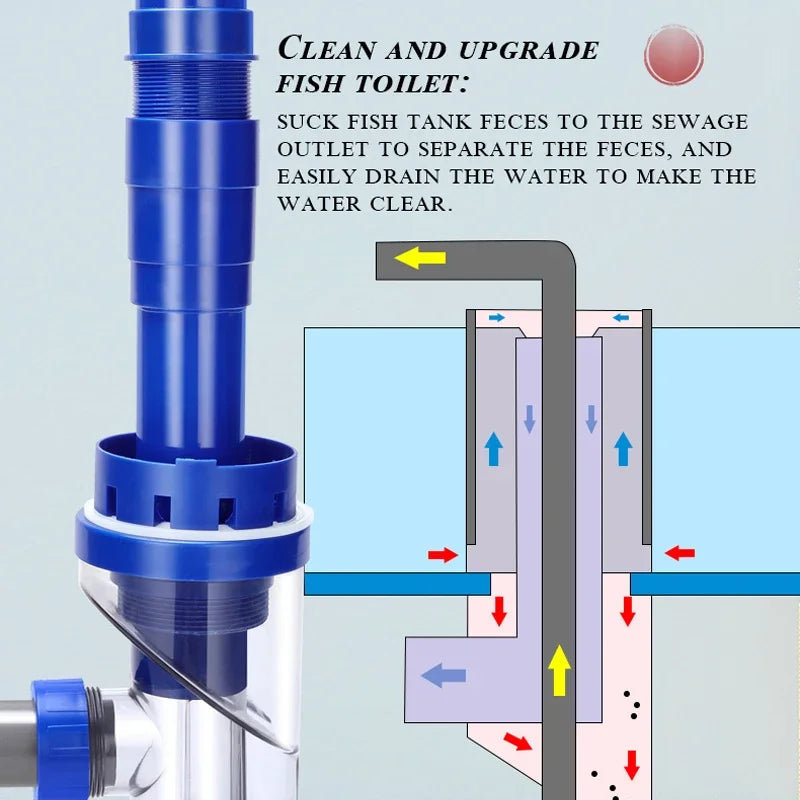 CLEAN AND UPGRADE FISH TOILET:

SUCK FISH TANK FECES TO THE SEWAGE OUTLET TO SEPARATE THE FECES, AND EASILY DRAIN THE WATER TO MAKE THE WATER CLEAR.