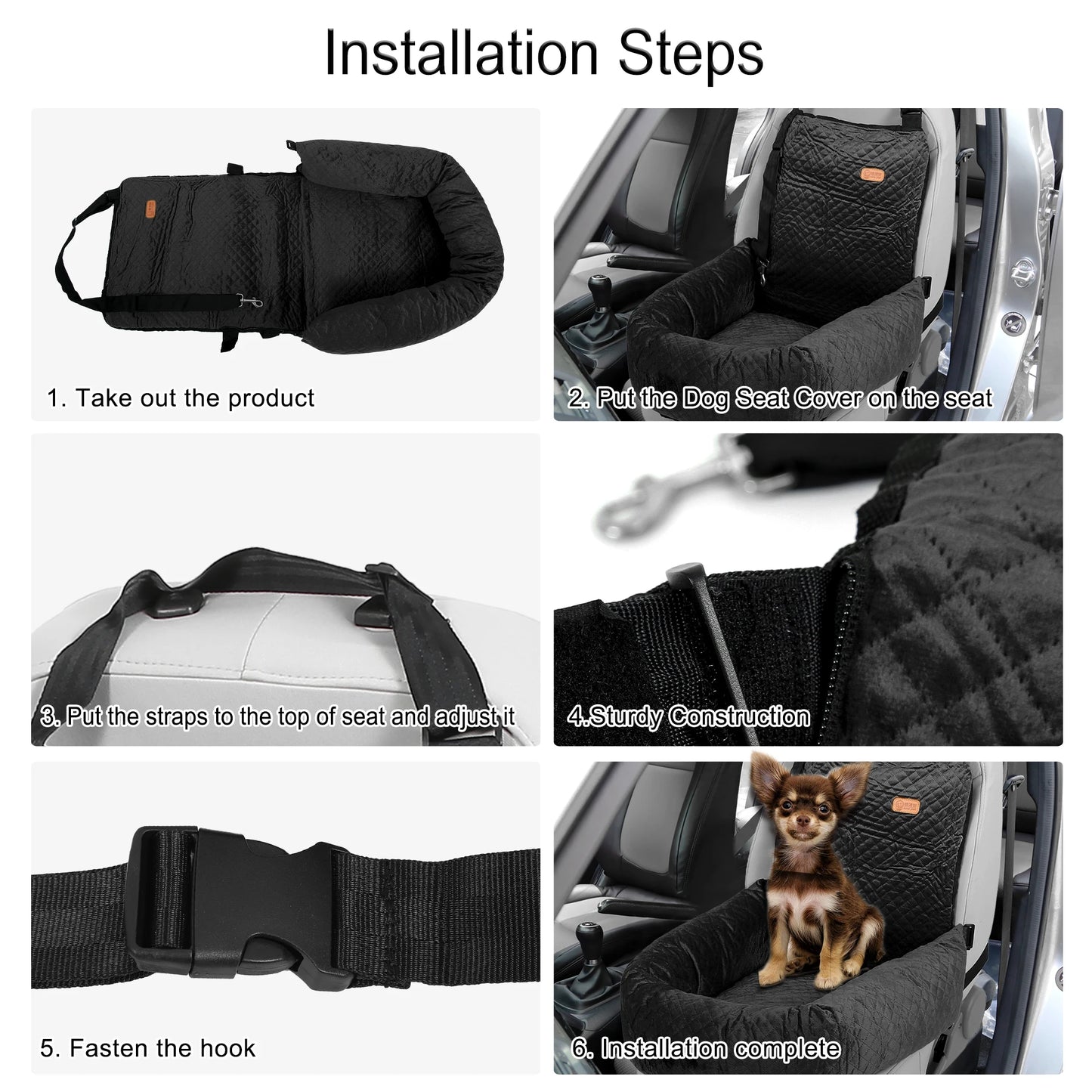 Installation Steps

1. Take out the product

2. Put the Dog Seat Cover on the seat

3. Put the straps to the top of seat and adjust it

4.Sturdy Construction

5. Fasten the hook

6. Installation complete