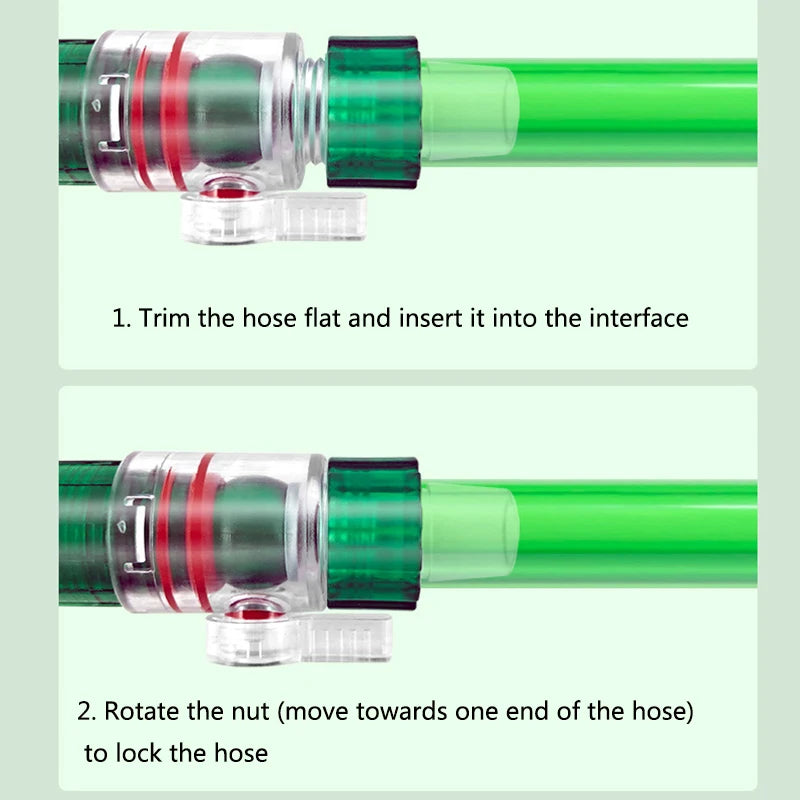 1. Trim the hose flat and insert it into the interface

2. Rotate the nut (move towards one end of the hose) to lock the hose