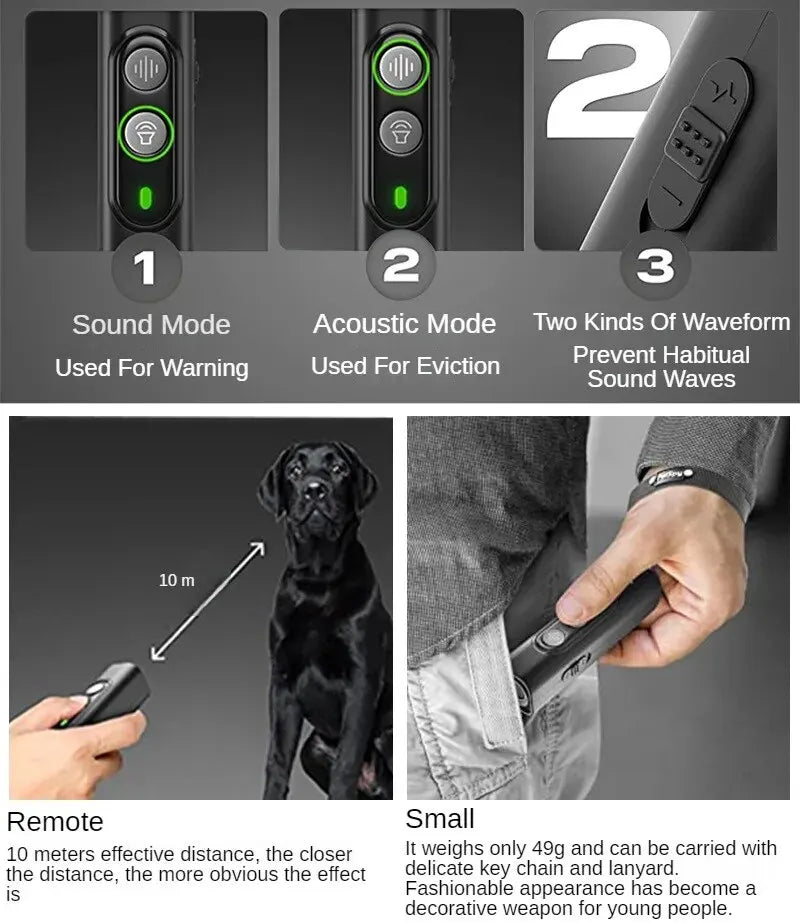 2

1
Sound Mode
Used For Warning

2
Acoustic Mode
Used For Eviction

3
Two Kinds Of Waveform
Prevent Habitual Sound Waves

10 m

Remote
10 meters effective distance, the closer the distance, the more obvious the effect is

Small
It weighs only 49g and can be carried with delicate key chain and lanyard. Fashionable appearance has become a decorative weapon for young people.