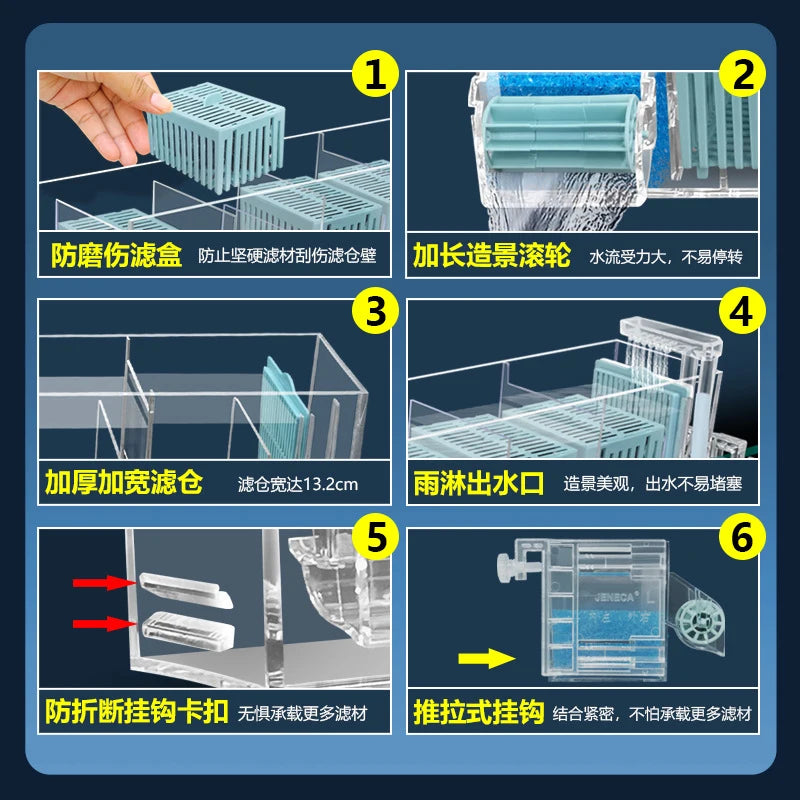 1

防磨伤滤盒 防止坚硬滤材刮伤滤仓壁

2

加长造景滚轮 水流受力大，不易停转

3

加厚加宽滤仓 滤仓宽达13.2cm

4

雨淋出水口 造景美观，出水不易堵塞

5

防折断挂钩卡扣 无惧承载更多滤材

6

JENECA

推拉式挂钩 结合紧密，不怕承载更多滤材