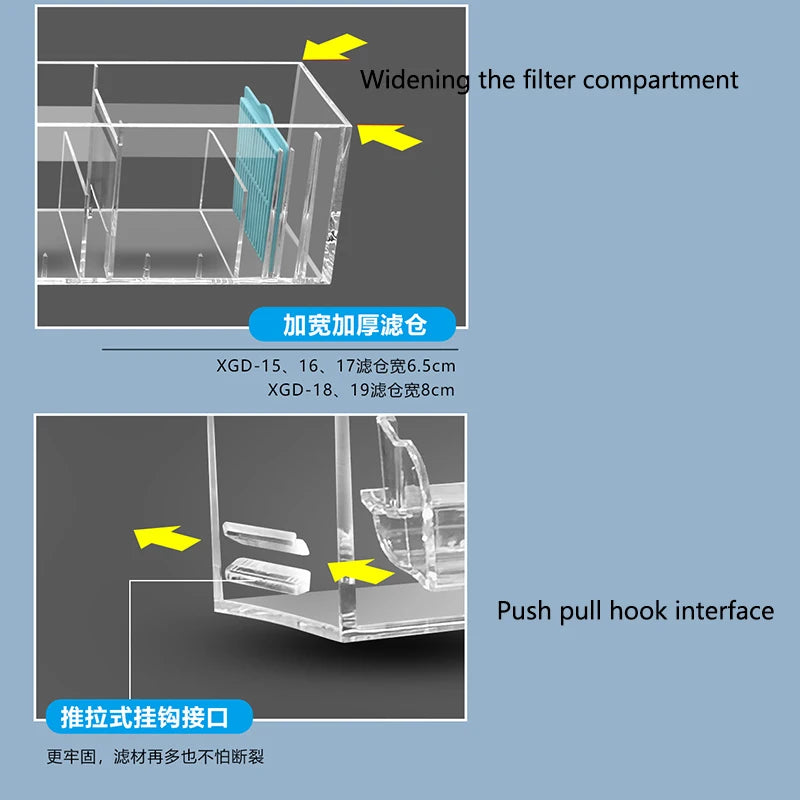 Widening the filter compartment

加宽加厚滤仓

XGD-15、16、17滤仓宽6.5cm
XGD-18、19滤仓宽8cm

Push pull hook interface

推拉式挂钩接口

更牢固，滤材再多也不怕断裂