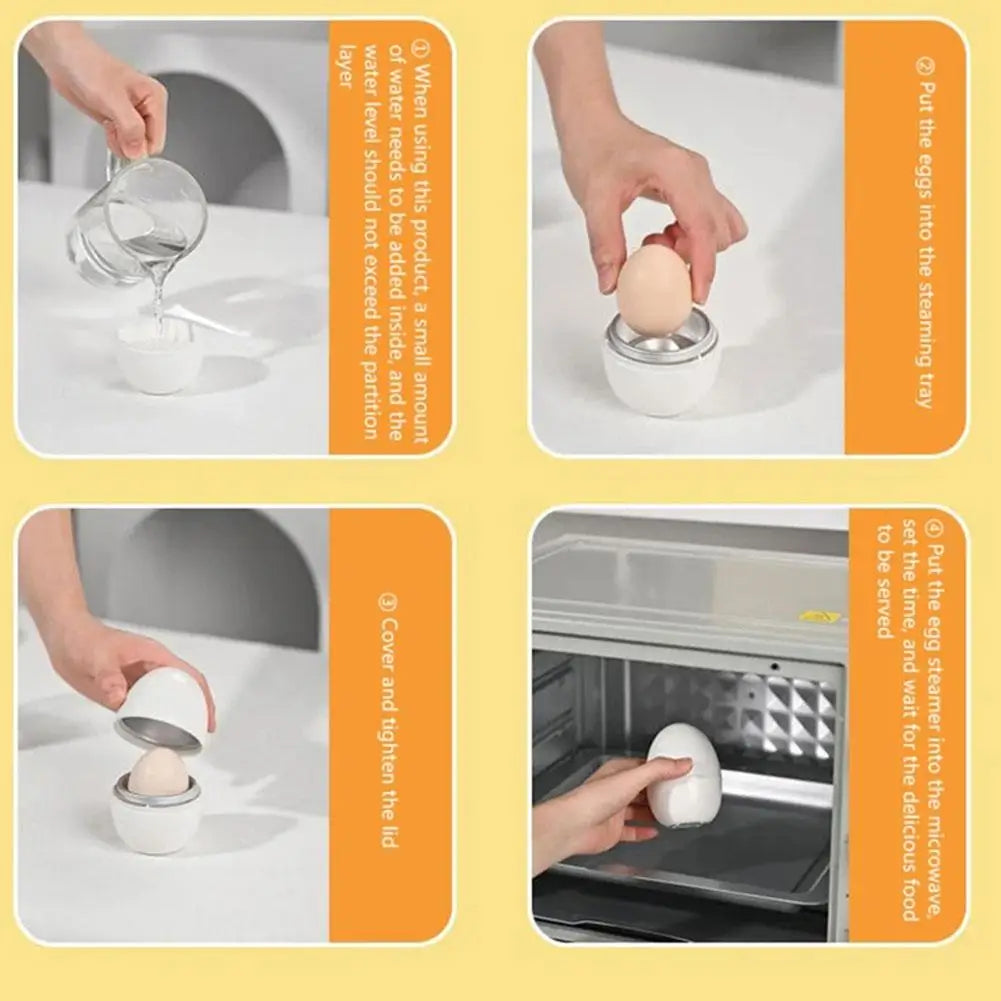 ① When using this product, a small amount of water needs to be added inside, and the water level should not exceed the partition layer

② Put the eggs into the steaming tray

③ Cover and tighten the lid

④ Put the egg steamer into the microwave, set the time, and wait for the delicious food to be served