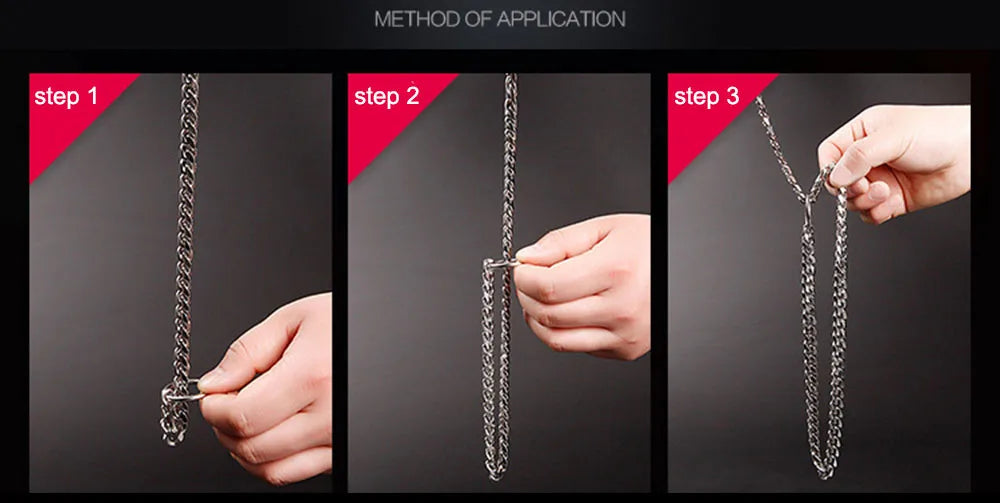 METHOD OF APPLICATION

step 1

step 2

step 3