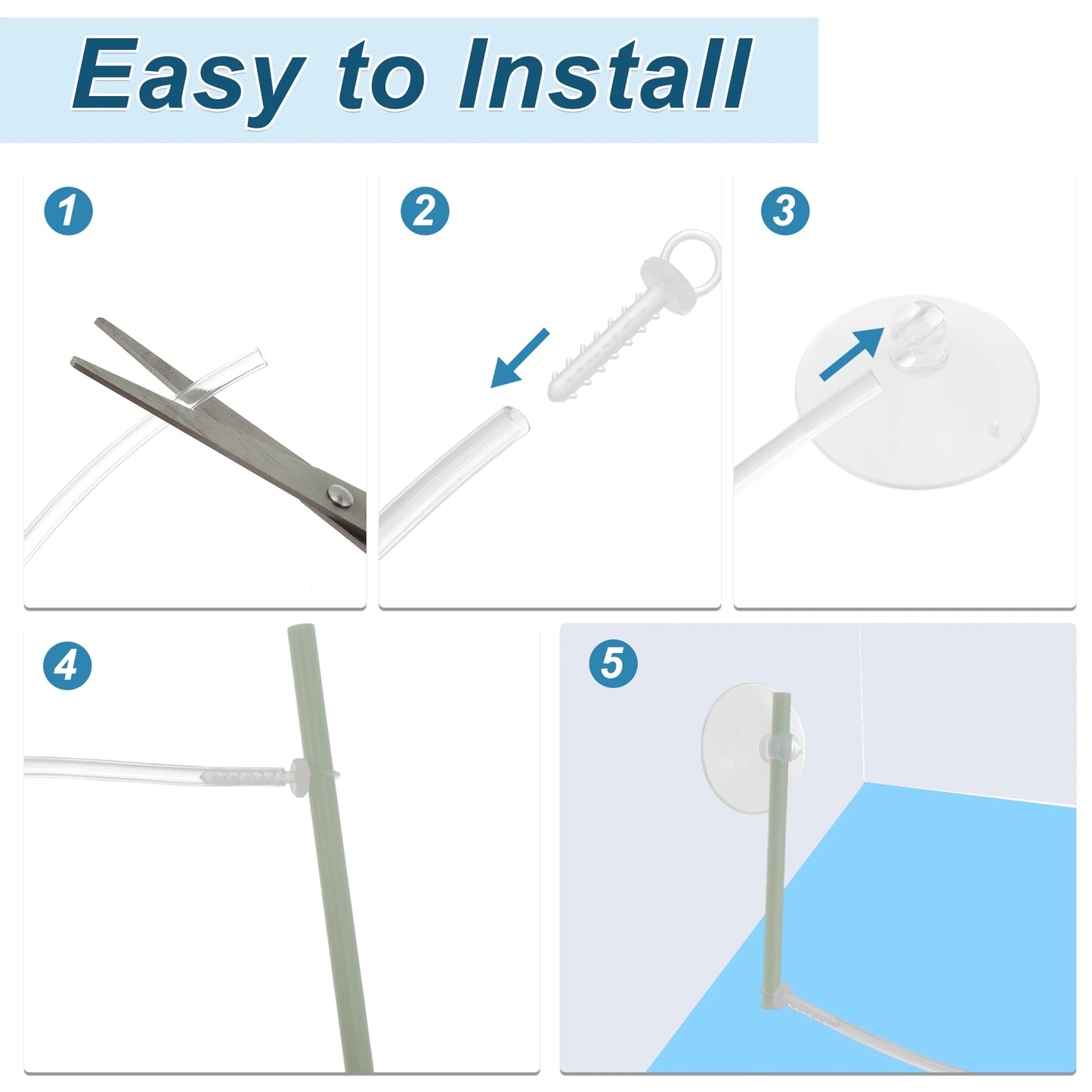 Easy to Install

1

2

3

4

5