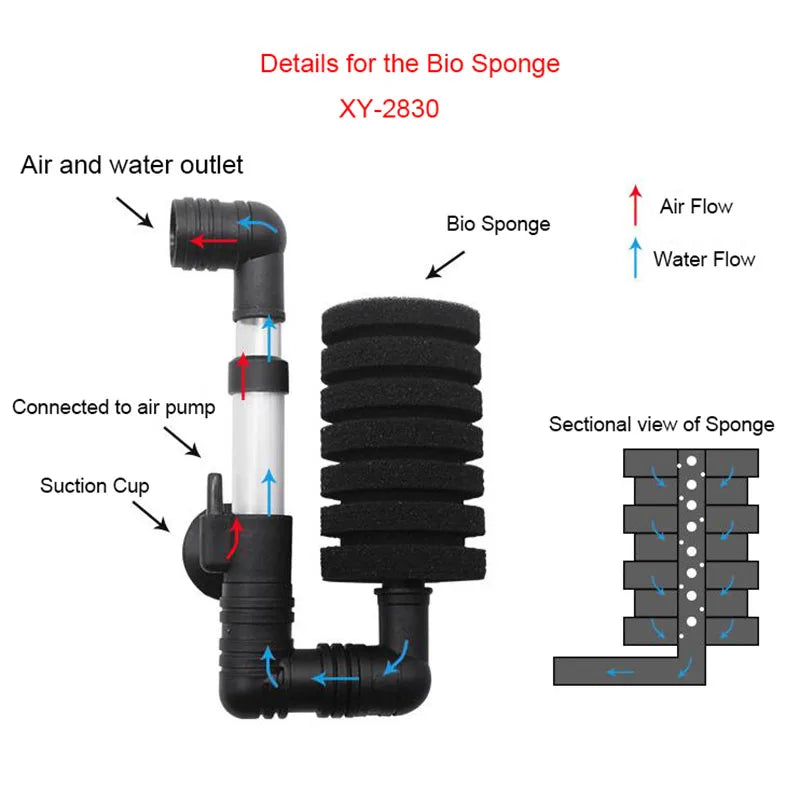 Details for the Bio Sponge
XY-2830

Air and water outlet

Bio Sponge

Air Flow
Water Flow

Connected to air pump

Suction Cup

Sectional view of Sponge