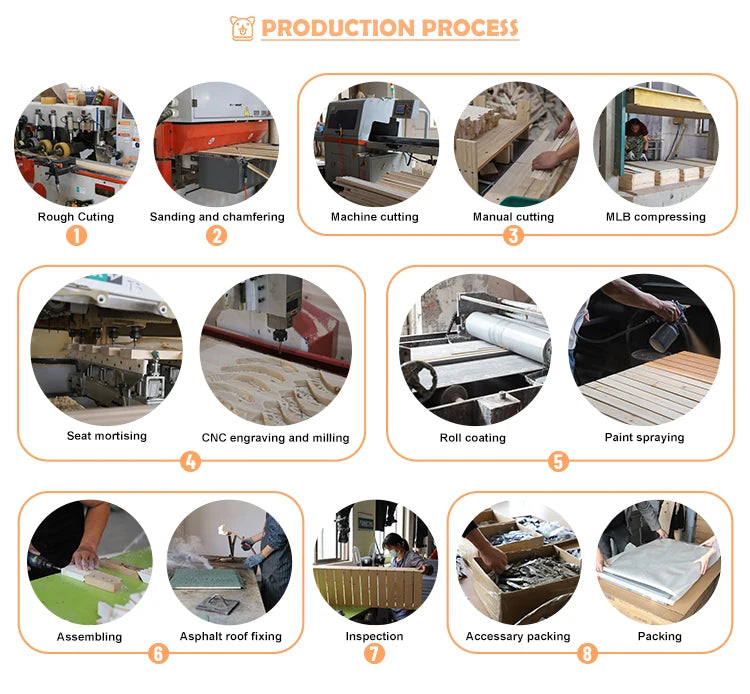 PRODUCTION PROCESS

Rough Cuting
1

Sanding and chamfering
2

Machine cutting

Manual cutting

MLB compressing
3

Seat mortising

CNC engraving and milling
4

Roll coating

Paint spraying
5

Assembling

Asphalt roof fixing
6

Inspection
7

Accessary packing

Packing
8