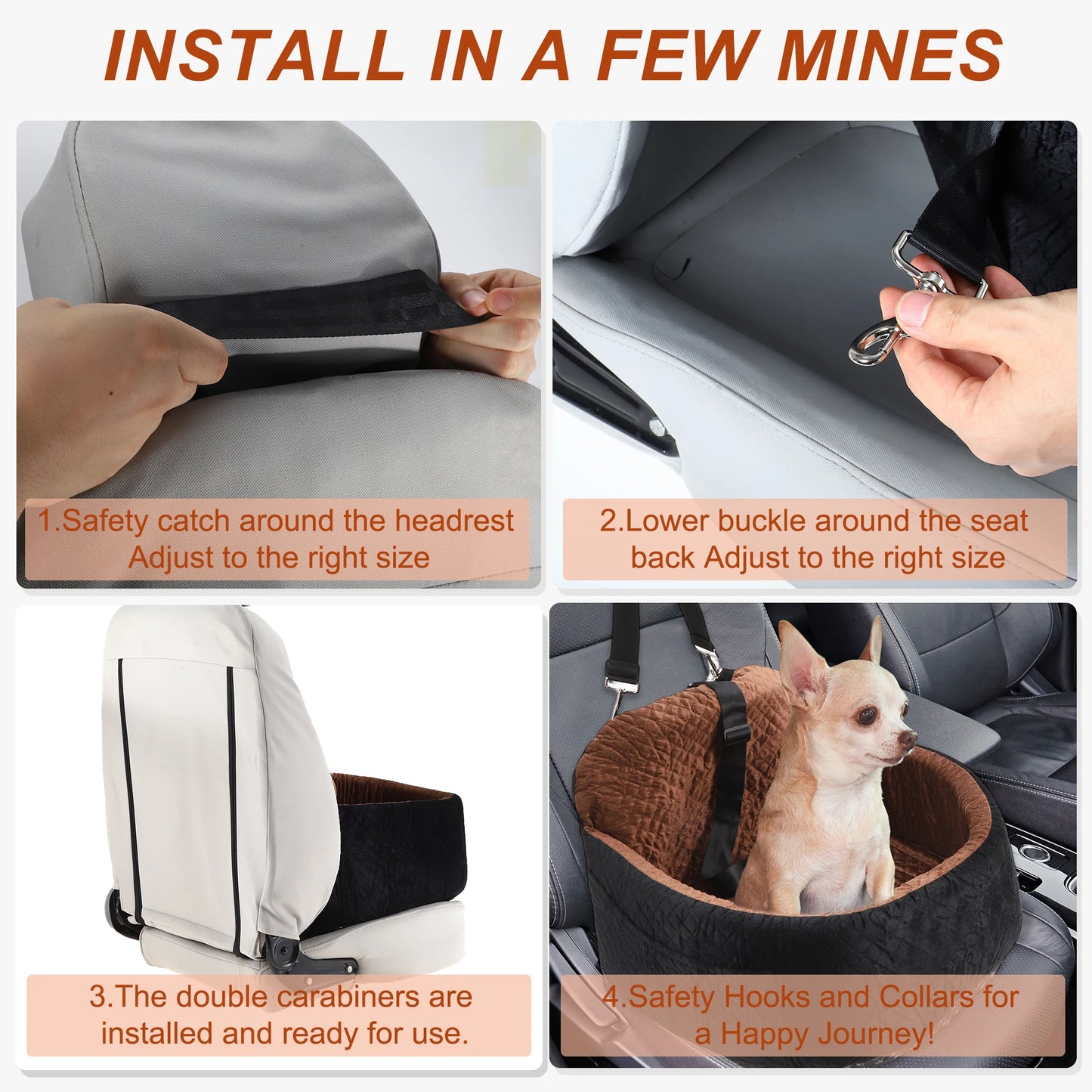 INSTALL IN A FEW MINES

1.Safety catch around the headrest Adjust to the right size

2.Lower buckle around the seat back Adjust to the right size

3.The double carabiners are installed and ready for use.

4.Safety Hooks and Collars for a Happy Journey!