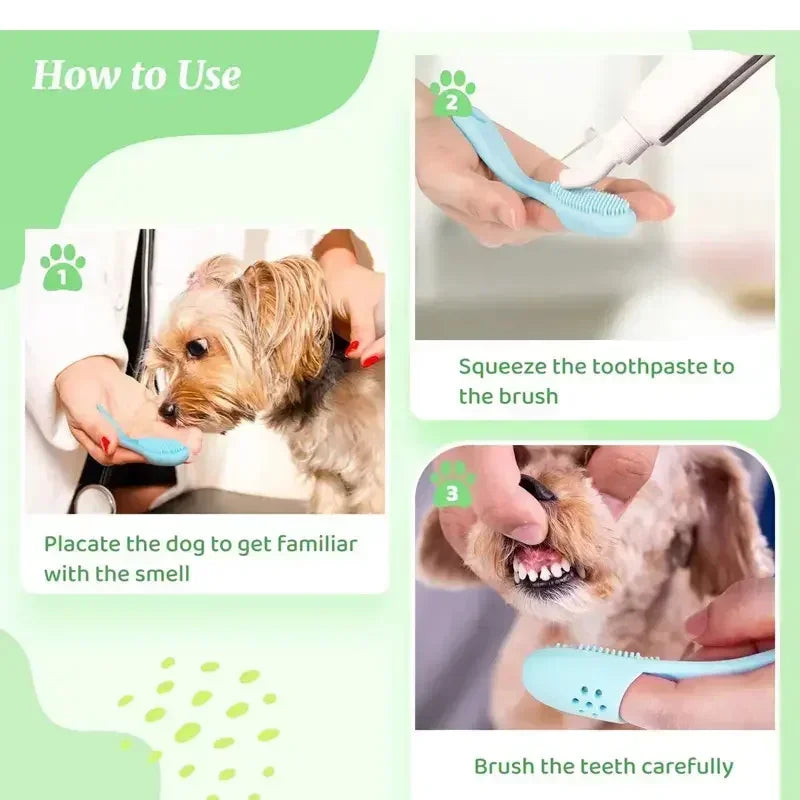 How to Use

1

Placate the dog to get familiar with the smell

2

Squeeze the toothpaste to the brush

3

Brush the teeth carefully