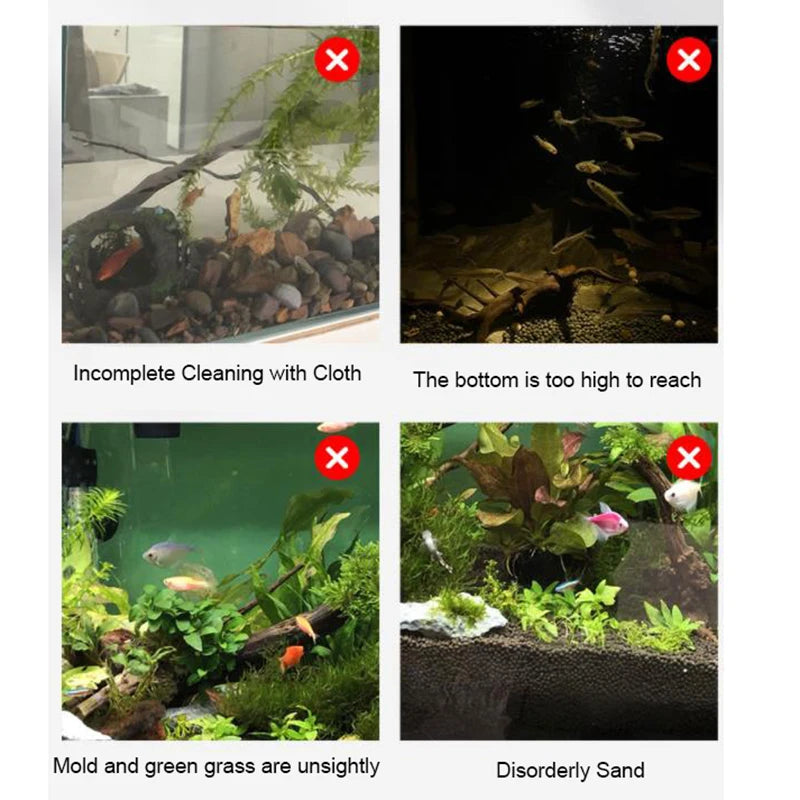 Incomplete Cleaning with Cloth

The bottom is too high to reach

Mold and green grass are unsightly

Disorderly Sand