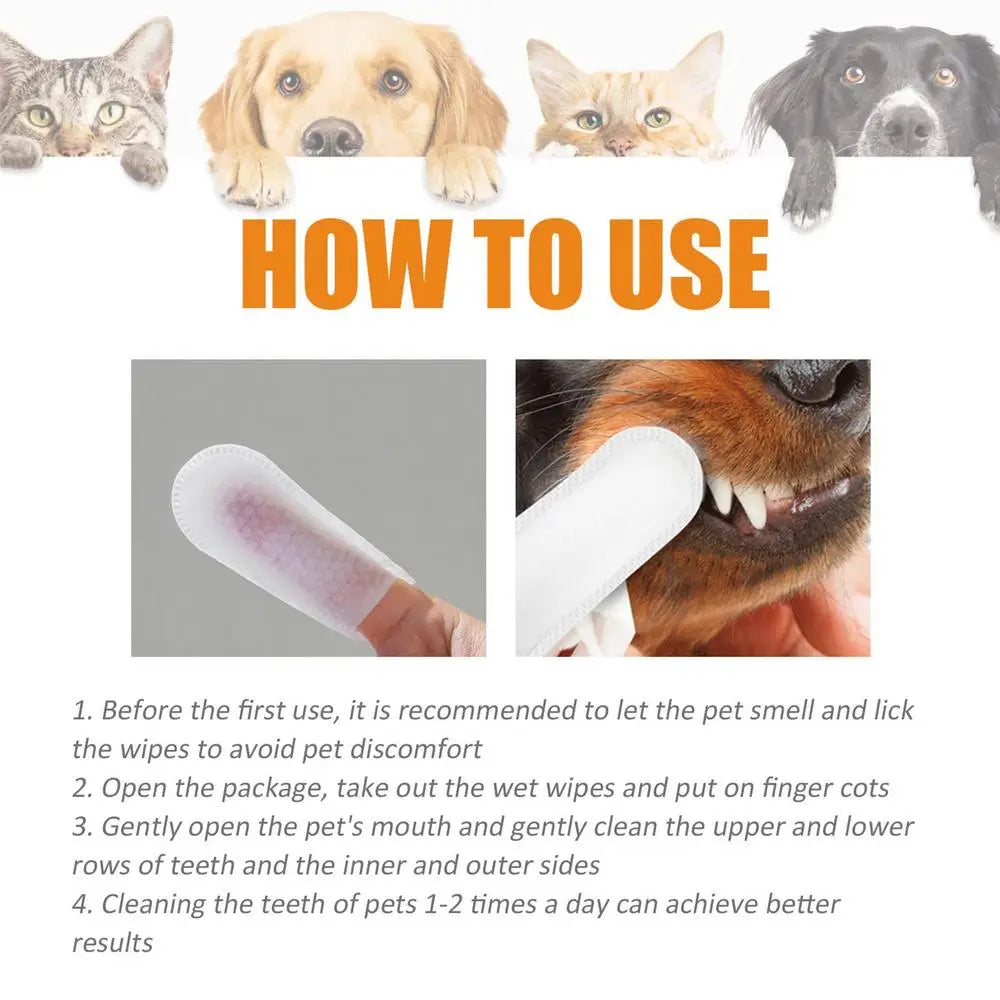 HOW TO USE

1. Before the first use, it is recommended to let the pet smell and lick the wipes to avoid pet discomfort
2. Open the package, take out the wet wipes and put on finger cots
3. Gently open the pet's mouth and gently clean the upper and lower rows of teeth and the inner and outer sides
4. Cleaning the teeth of pets 1-2 times a day can achieve better results