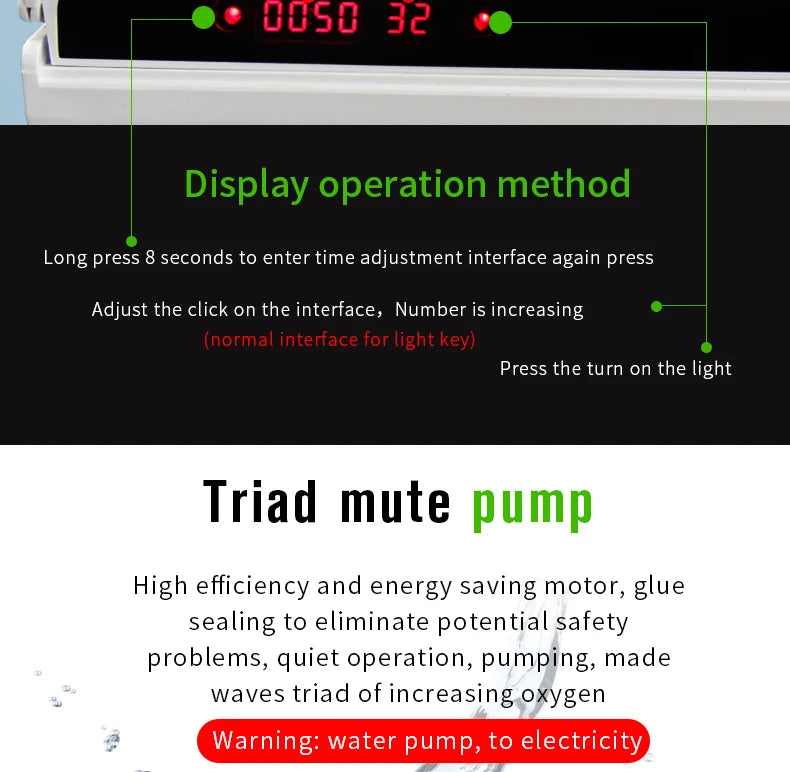 0050 32

Display operation method

Long press 8 seconds to enter time adjustment interface again press

Adjust the click on the interface，Number is increasing

(normal interface for light key)

Press the turn on the light

Triad mute pump

High efficiency and energy saving motor, glue sealing to eliminate potential safety problems, quiet operation, pumping, made waves triad of increasing oxygen

Warning: water pump, to electricity