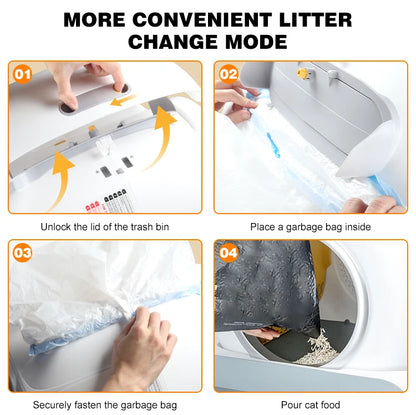 MORE CONVENIENT LITTER CHANGE MODE

01

Unlock the lid of the trash bin

02

Place a garbage bag inside

03

Securely fasten the garbage bag

04

Pour cat food