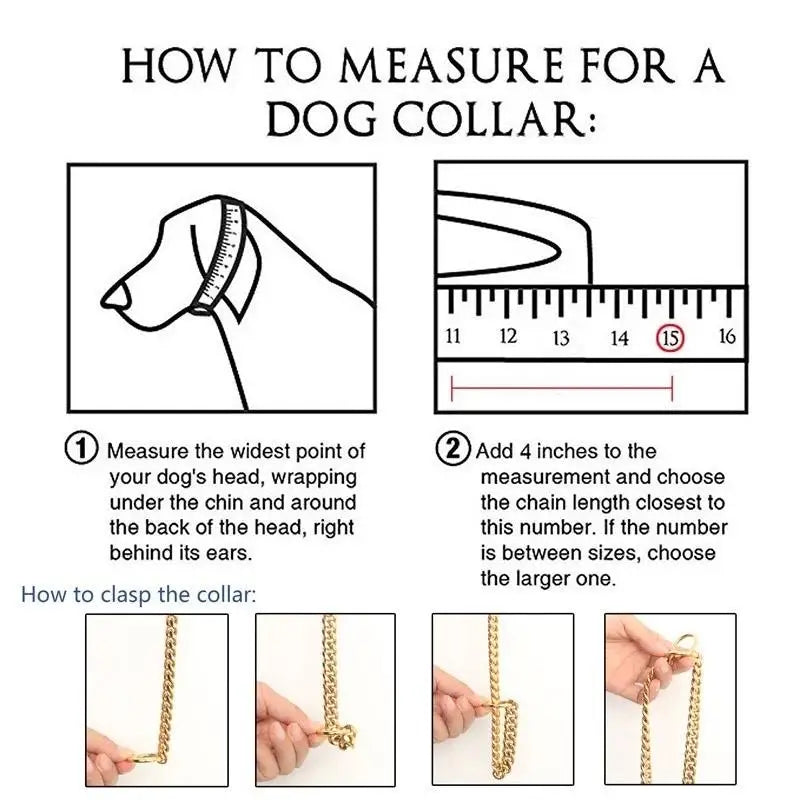 HOW TO MEASURE FOR A DOG COLLAR:

11 12 13 14 15 16

① Measure the widest point of your dog's head, wrapping under the chin and around the back of the head, right behind its ears.

② Add 4 inches to the measurement and choose the chain length closest to this number. If the number is between sizes, choose the larger one.

How to clasp the collar: