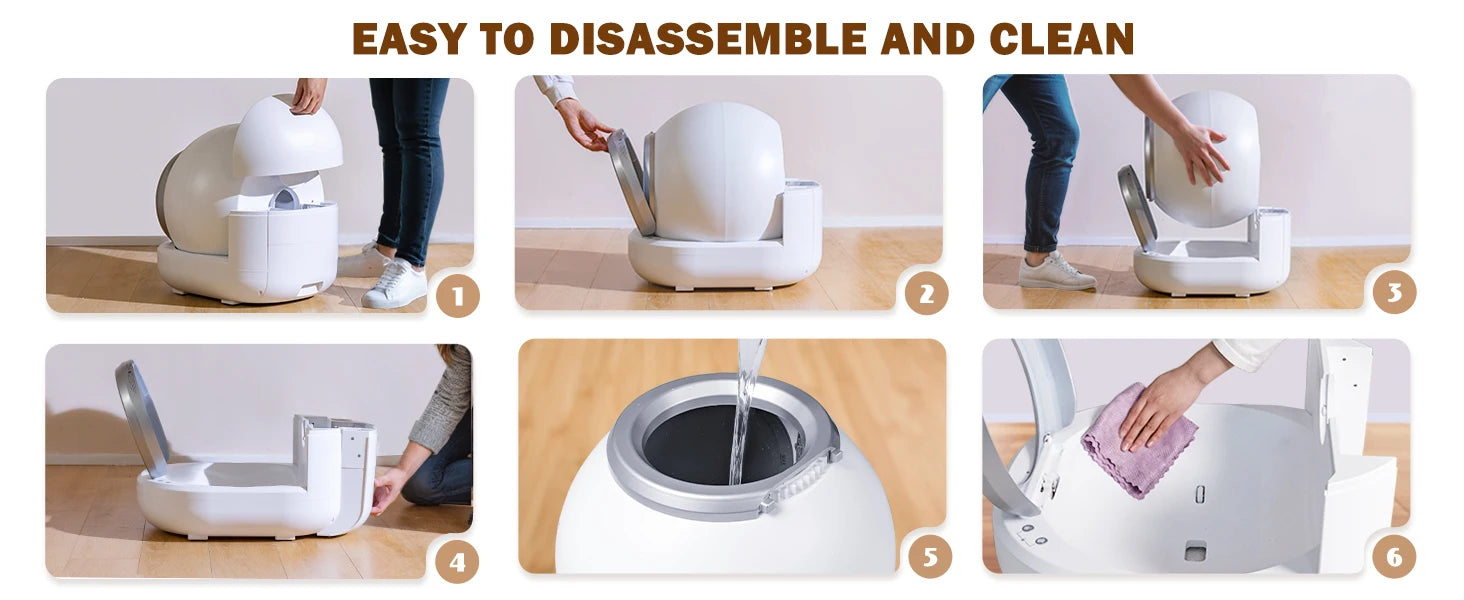 EASY TO DISASSEMBLE AND CLEAN

1

2

3

4

5

6