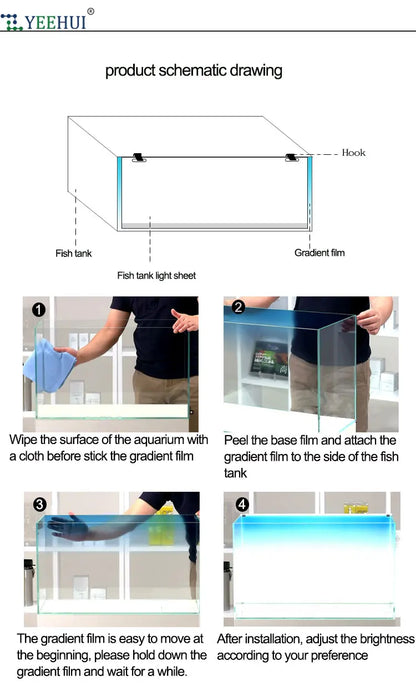 YEEHUI®

product schematic drawing

Hook

Fish tank

Gradient film

Fish tank light sheet

1

Wipe the surface of the aquarium with a cloth before stick the gradient film

2

Peel the base film and attach the gradient film to the side of the fish tank

3

The gradient film is easy to move at the beginning, please hold down the gradient film and wait for a while.

4

After installation, adjust the brightness according to your preference