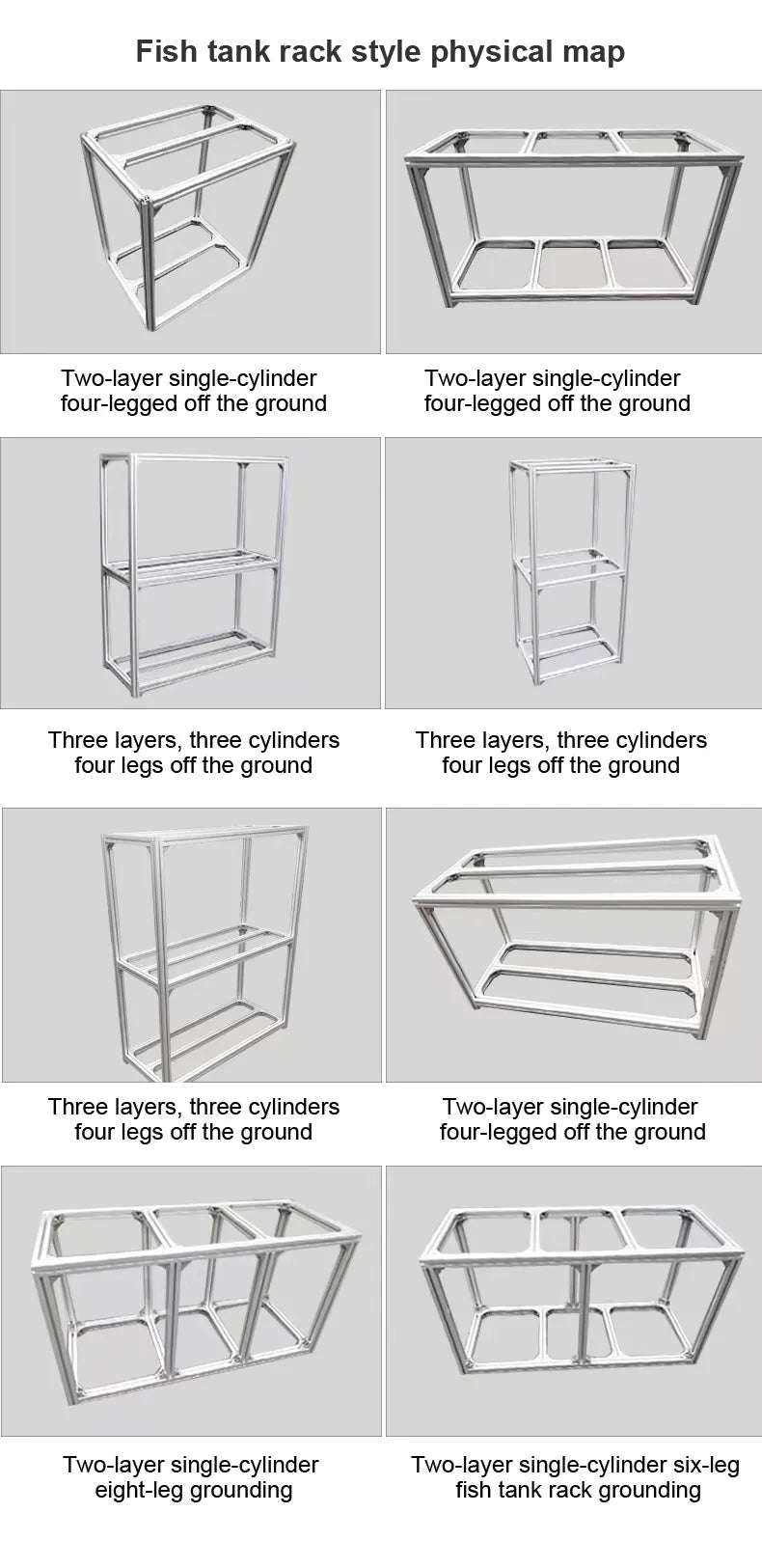 Fish tank rack style physical map

Two-layer single-cylinder four-legged off the ground

Two-layer single-cylinder four-legged off the ground

Three layers, three cylinders four legs off the ground

Three layers, three cylinders four legs off the ground

Three layers, three cylinders four legs off the ground

Two-layer single-cylinder four-legged off the ground

Two-layer single-cylinder eight-leg grounding

Two-layer single-cylinder six-leg fish tank rack grounding