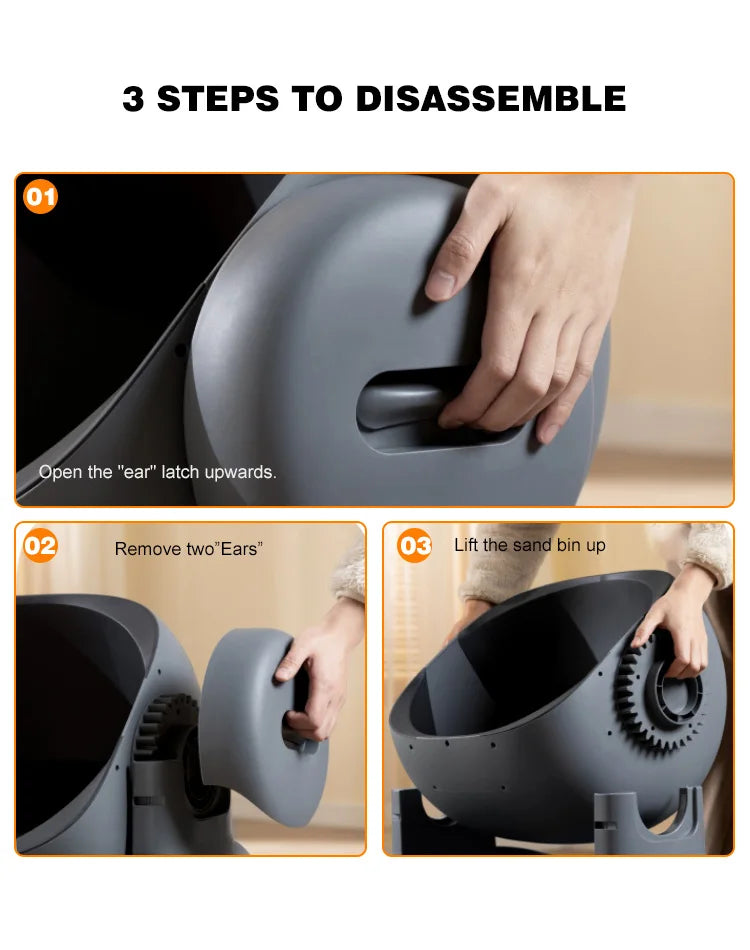 3 STEPS TO DISASSEMBLE

01

Open the "ear" latch upwards.

02

Remove two"Ears"

03

Lift the sand bin up