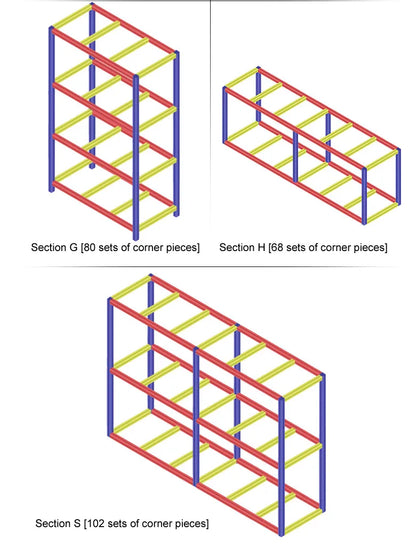 Section G [80 sets of corner pieces]

Section H [68 sets of corner pieces]

Section S [102 sets of corner pieces]