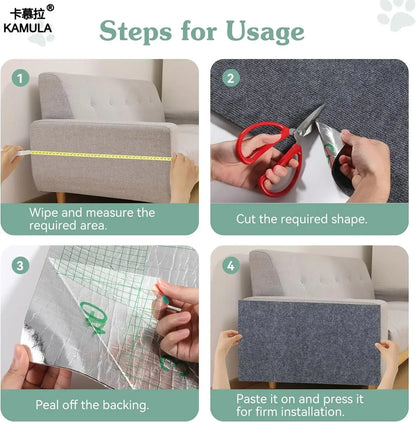 卡慕拉®
KAMULA

Steps for Usage

1
Wipe and measure the required area.

2
Cut the required shape.

3
Peal off the backing.

4
Paste it on and press it for firm installation.