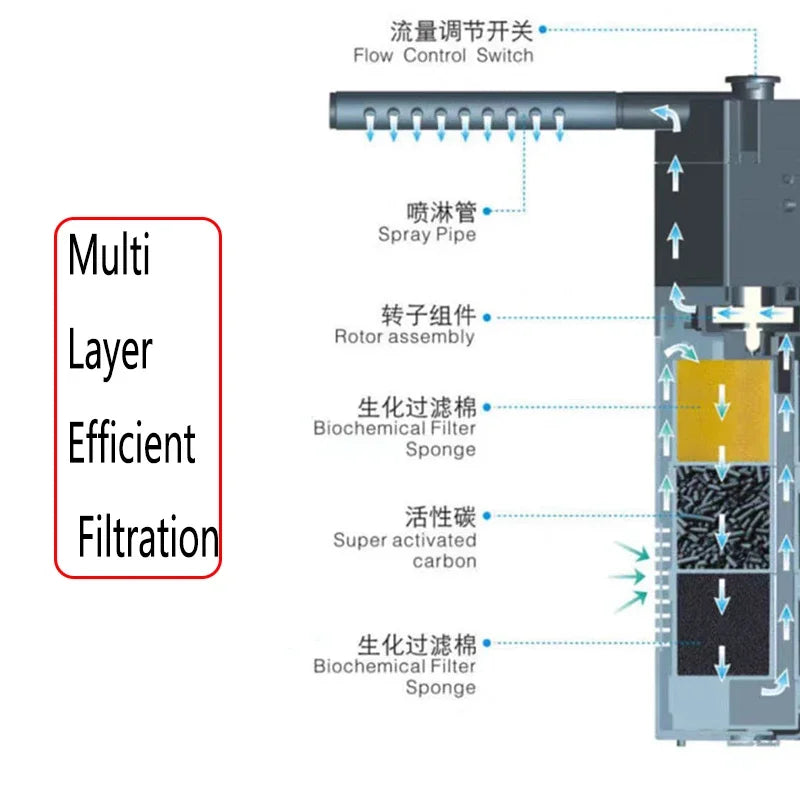 Multi
Layer
Efficient
Filtration

流量调节开关
Flow Control Switch

喷淋管
Spray Pipe

转子组件
Rotor assembly

生化过滤棉
Biochemical Filter Sponge

活性碳
Super activated carbon

生化过滤棉
Biochemical Filter Sponge