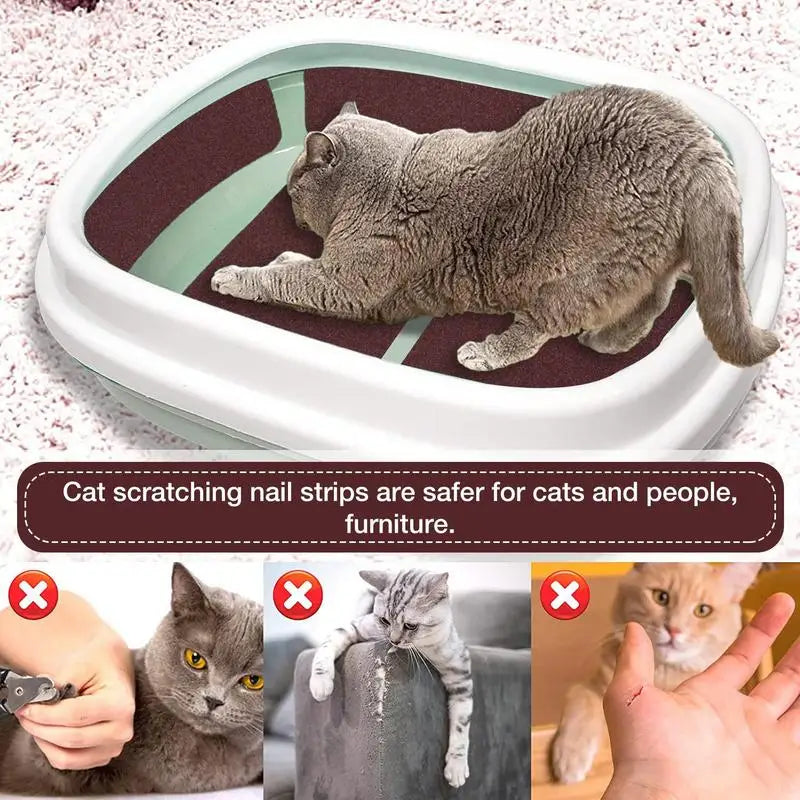 Cat scratching nail strips are safer for cats and people, furniture.