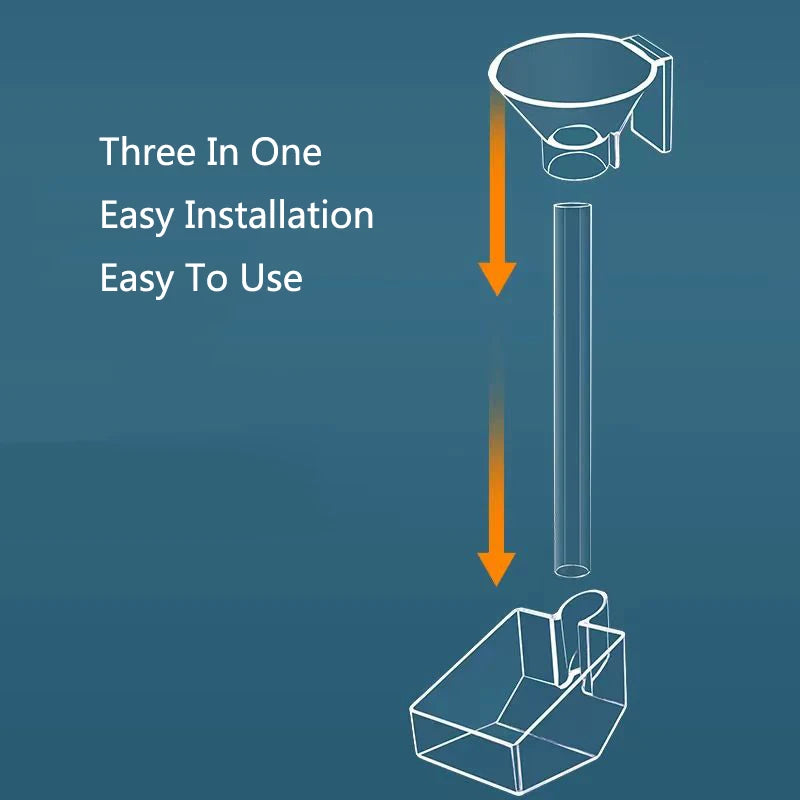 Three In One
Easy Installation
Easy To Use