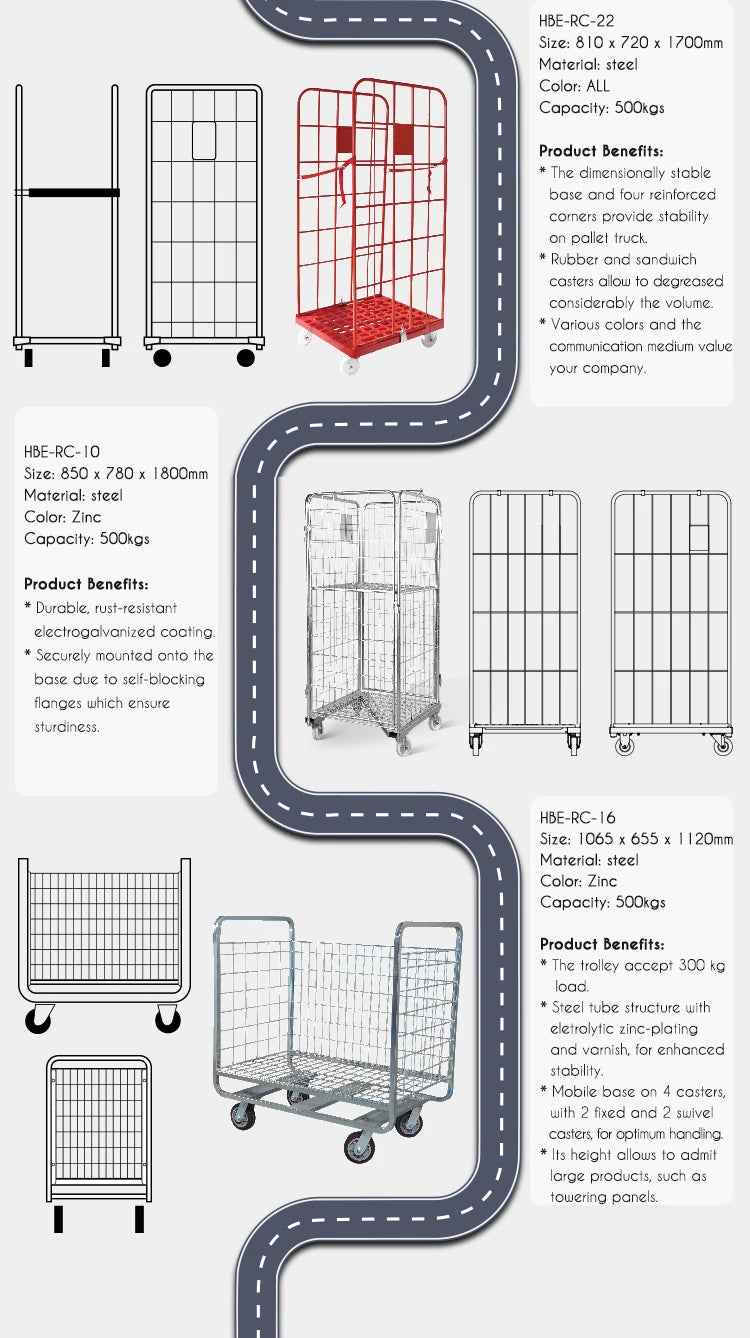 HBE-RC-22
Size: 810 x 720 x 1700mm
Material: steel
Color: ALL
Capacity: 500kgs

Product Benefits:
* The dimensionally stable base and four reinforced corners provide stability on pallet truck.
* Rubber and sandwich casters allow to degreased considerably the volume.
* Various colors and the communication medium value your company.

HBE-RC-10
Size: 850 x 780 x 1800mm
Material: steel
Color: Zinc
Capacity: 500kgs

Product Benefits:
* Durable, rust-resistant electrogalvanized coating.
* Securely mounted onto the base due to self-blocking flanges which ensure sturdiness.

HBE-RC-16
Size: 1065 x 655 x 1120mm
Material: steel
Color: Zinc
Capacity: 500kgs

Product Benefits:
* The trolley accept 300 kg load.
* Steel tube structure with eletrolytic zinc-plating and varnish, for enhanced stability.
* Mobile base on 4 casters, with 2 fixed and 2 swivel casters, for optimum handling.
* Its height allows to admit large products, such as towering panels.