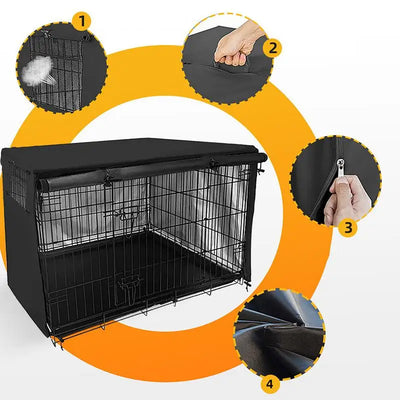 1
2
3
4