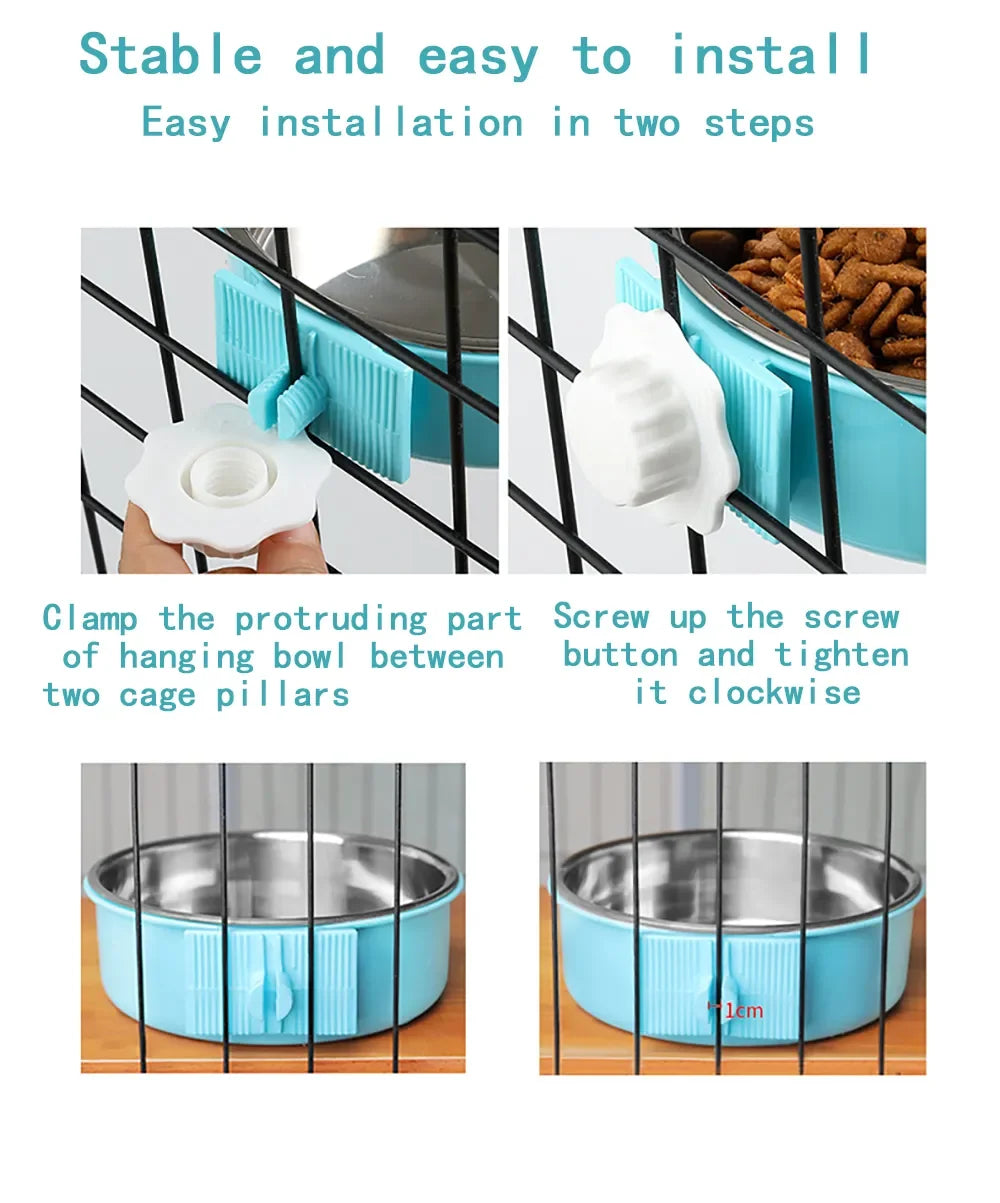 Stable and easy to install

Easy installation in two steps

Clamp the protruding part of hanging bowl between two cage pillars

Screw up the screw button and tighten it clockwise

1cm