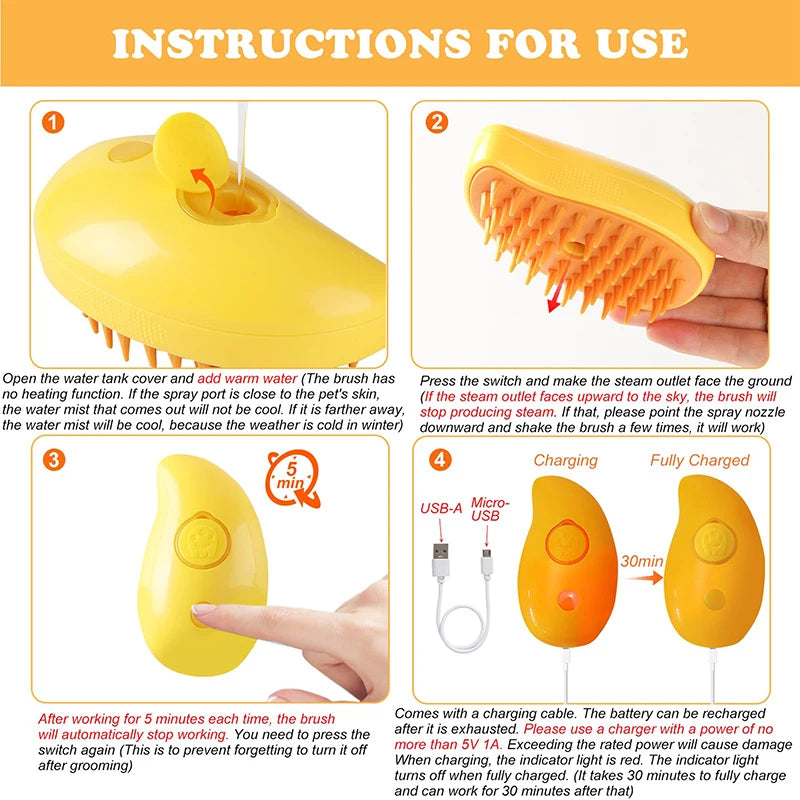 INSTRUCTIONS FOR USE

1

Open the water tank cover and add warm water (The brush has no heating function. If the spray port is close to the pet's skin, the water mist that comes out will not be cool. If it is farther away, the water mist will be cool, because the weather is cold in winter)

2

Press the switch and make the steam outlet face the ground (If the steam outlet faces upward to the sky, the brush will stop producing steam. If that, please point the spray nozzle downward and shake the brush a few times, it will work)

3

5 min

After working for 5 minutes each time, the brush will automatically stop working. You need to press the switch again (This is to prevent forgetting to turn it off after grooming)

4

Charging

Fully Charged

USB-A

Micro-USB

30min

Comes with a charging cable. The battery can be recharged after it is exhausted. Please use a charger with a power of no more than 5V 1A. Exceeding the rated power will cause damage When charging, the indicator light is red. The indicator light turns off when fully charged. (It takes 30 minutes to fully charge and can work for 30 minutes after that)