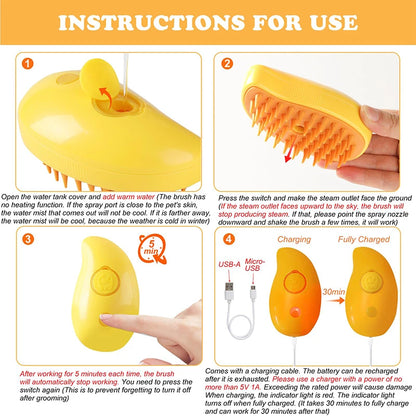 INSTRUCTIONS FOR USE

1

Open the water tank cover and add warm water (The brush has no heating function. If the spray port is close to the pet's skin, the water mist that comes out will not be cool. If it is farther away, the water mist will be cool, because the weather is cold in winter)

2

Press the switch and make the steam outlet face the ground (If the steam outlet faces upward to the sky, the brush will stop producing steam. If that, please point the spray nozzle downward and shake the brush a few times, it will work)

3

5 min

After working for 5 minutes each time, the brush will automatically stop working. You need to press the switch again (This is to prevent forgetting to turn it off after grooming)

4

Charging

Fully Charged

USB-A

Micro-USB

30min

Comes with a charging cable. The battery can be recharged after it is exhausted. Please use a charger with a power of no more than 5V 1A. Exceeding the rated power will cause damage When charging, the indicator light is red. The indicator light turns off when fully charged. (It takes 30 minutes to fully charge and can work for 30 minutes after that)